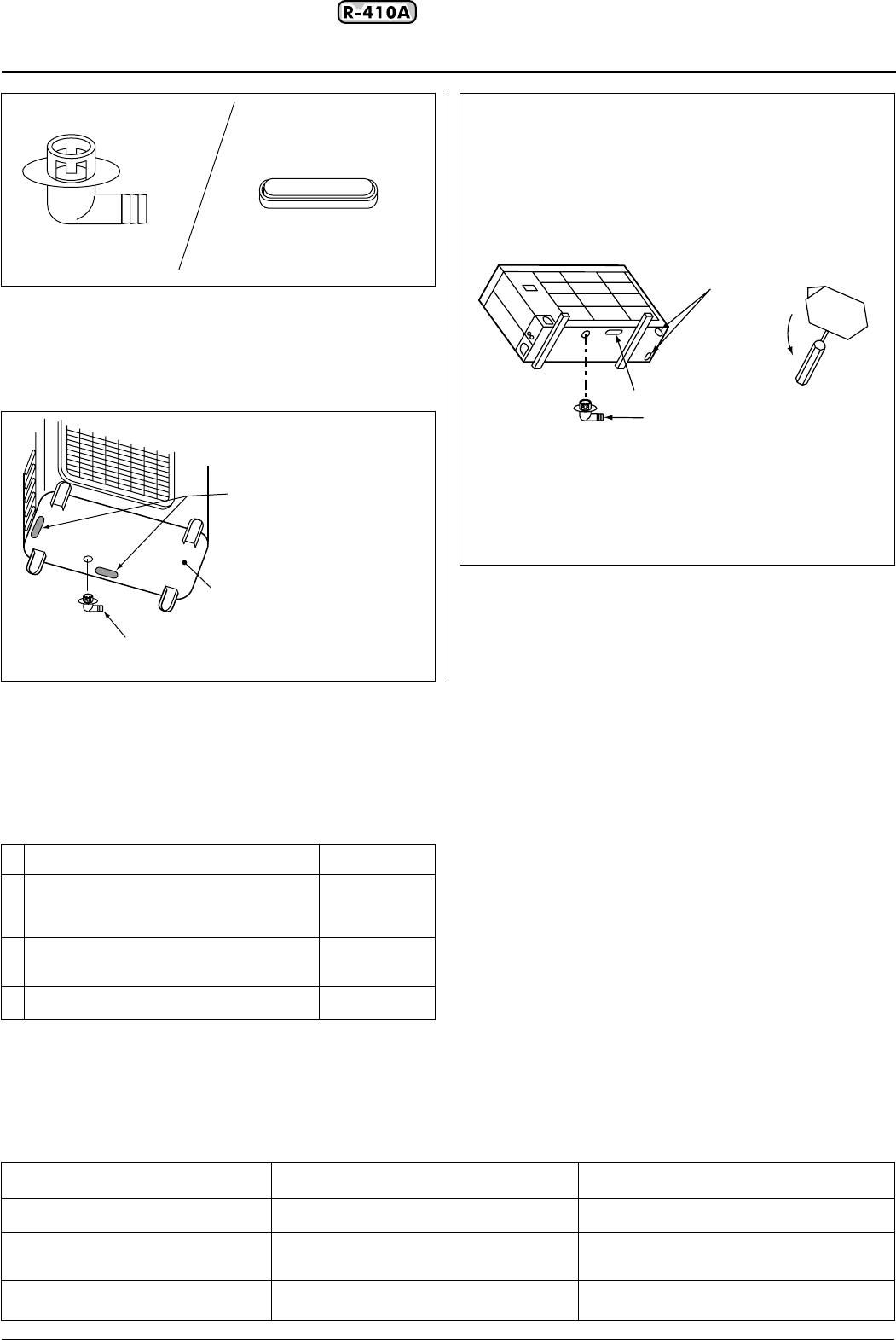 R-410A