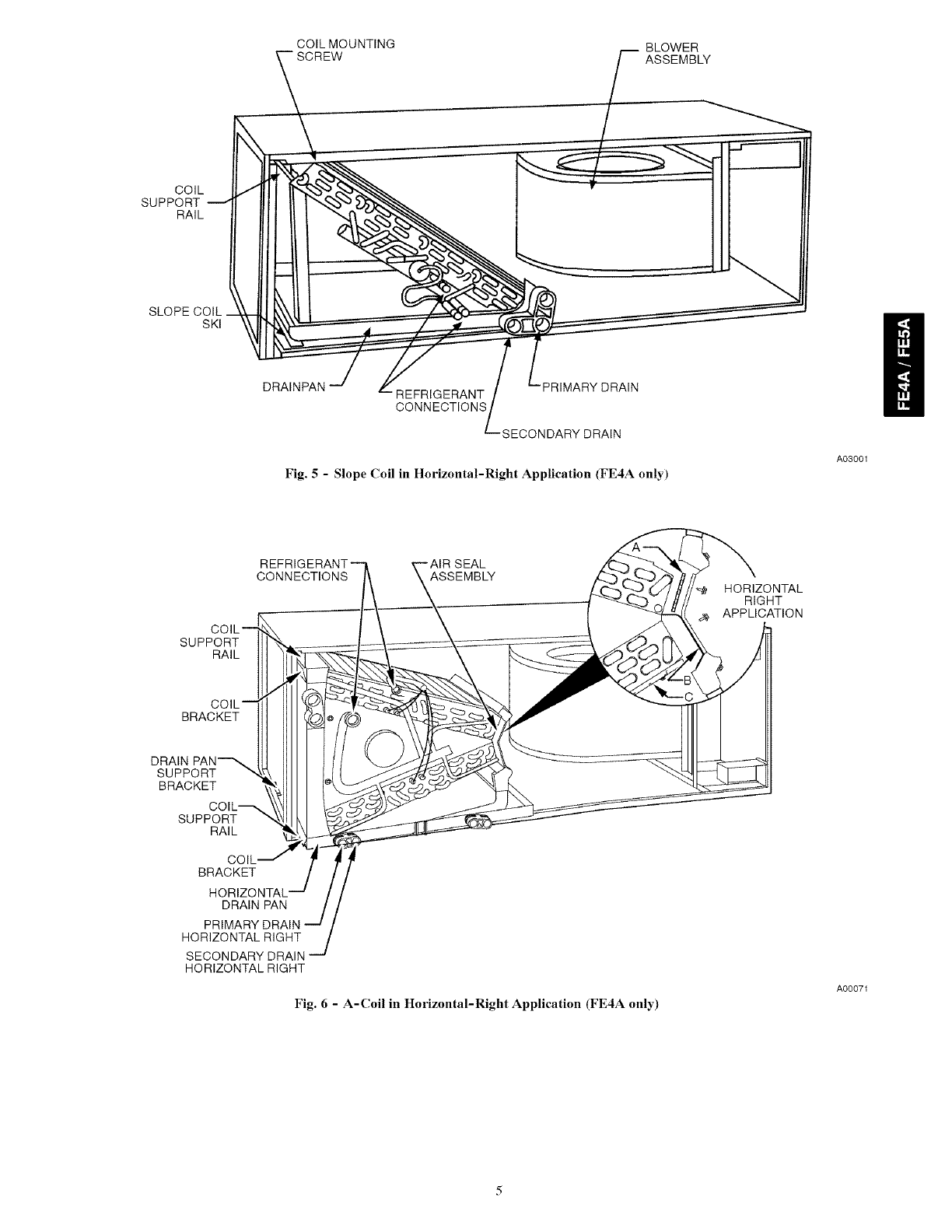 COIL MOUNTING SCREW

BLOWER ASSEMBLY

COIL SUPPORT RAIL

SLOPE COIL SKI

DRAINPAN

REFRIGERANT CONNECTIONS

PRIMARY DRAIN

SECONDARY DRAIN

FE4A / FE5A

A03001

Fig. 5 - Slope Coil in Horizontal-Right Application (FE4A only)

REFRIGERANT CONNECTIONS

AIR SEAL ASSEMBLY

A

HORIZONTAL RIGHT APPLICATION

B

C

COIL SUPPORT RAIL

COIL BRACKET

DRAIN PAN SUPPORT BRACKET

COIL SUPPORT RAIL

COIL BRACKET

HORIZONTAL DRAIN PAN

PRIMARY DRAIN HORIZONTAL RIGHT

SECONDARY DRAIN HORIZONTAL RIGHT

A00071

Fig. 6 - A-Coil in Horizontal-Right Application (FE4A only)

5