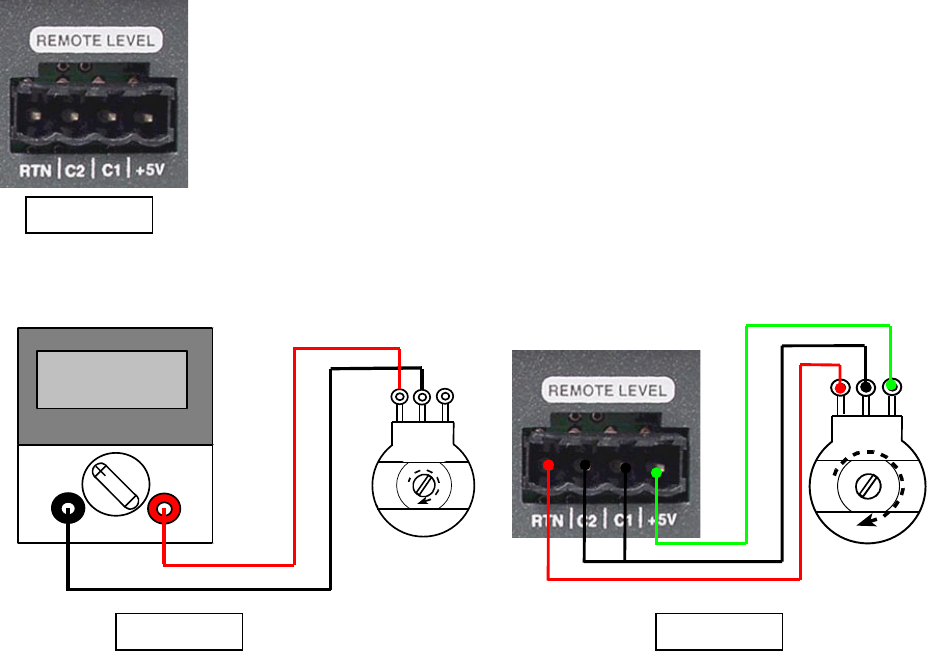 REMOTE LEVEL

RTN | C2 | C1 | +5V

REMOTE LEVEL

RTN | C2 | C1 | +5V