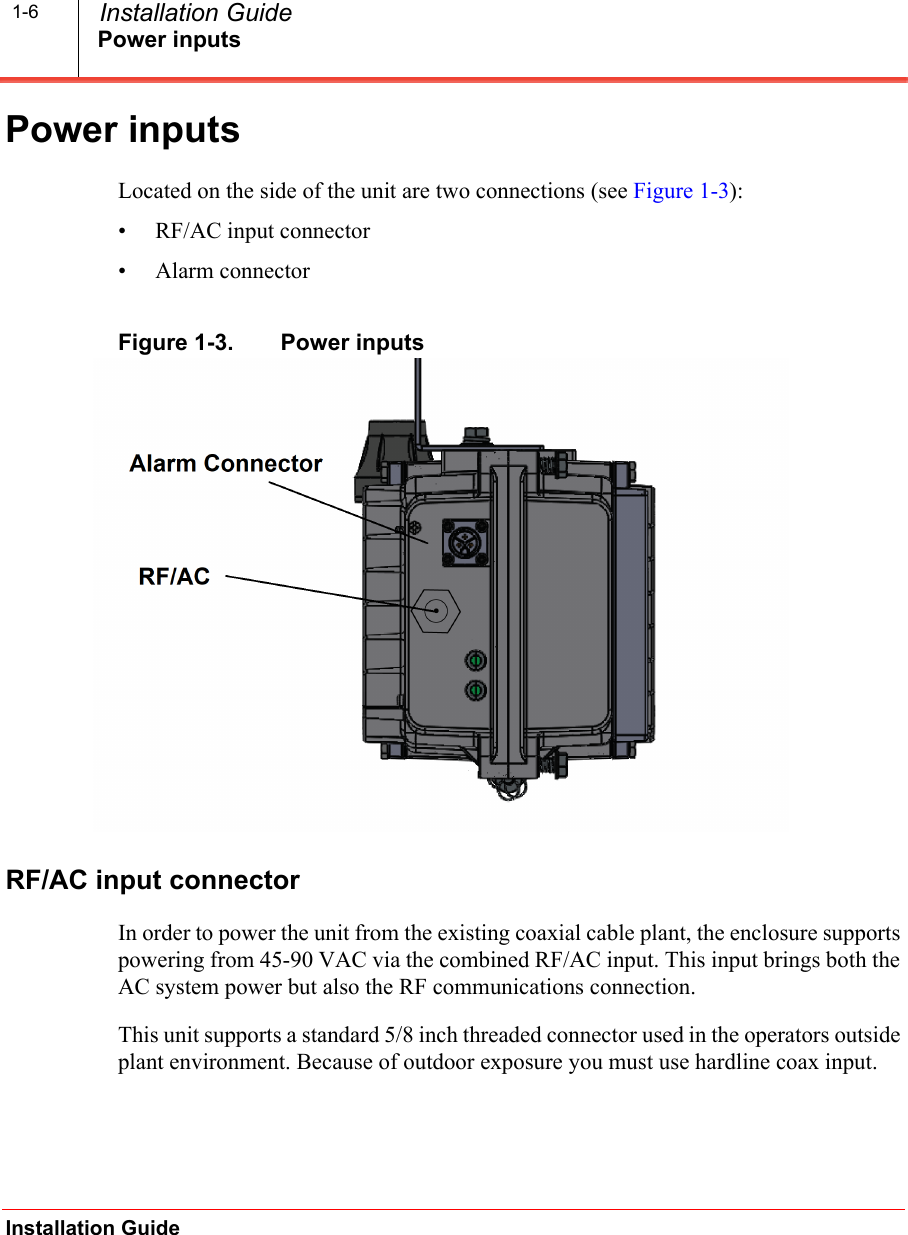 1-6

Installation Guide
Power inputs

Power inputs

Located on the side of the unit are two connections (see Figure 1-3):

• RF/AC input connector

• Alarm connector

Figure 1-3. Power inputs

Alarm Connector

RF/AC

RF/AC input connector

In order to power the unit from the existing coaxial cable plant, the enclosure supports powering from 45-90 VAC via the combined RF/AC input. This input brings both the AC system power but also the RF communications connection.

This unit supports a standard 5/8 inch threaded connector used in the operators outside plant environment. Because of outdoor exposure you must use hardline coax input.

Installation Guide