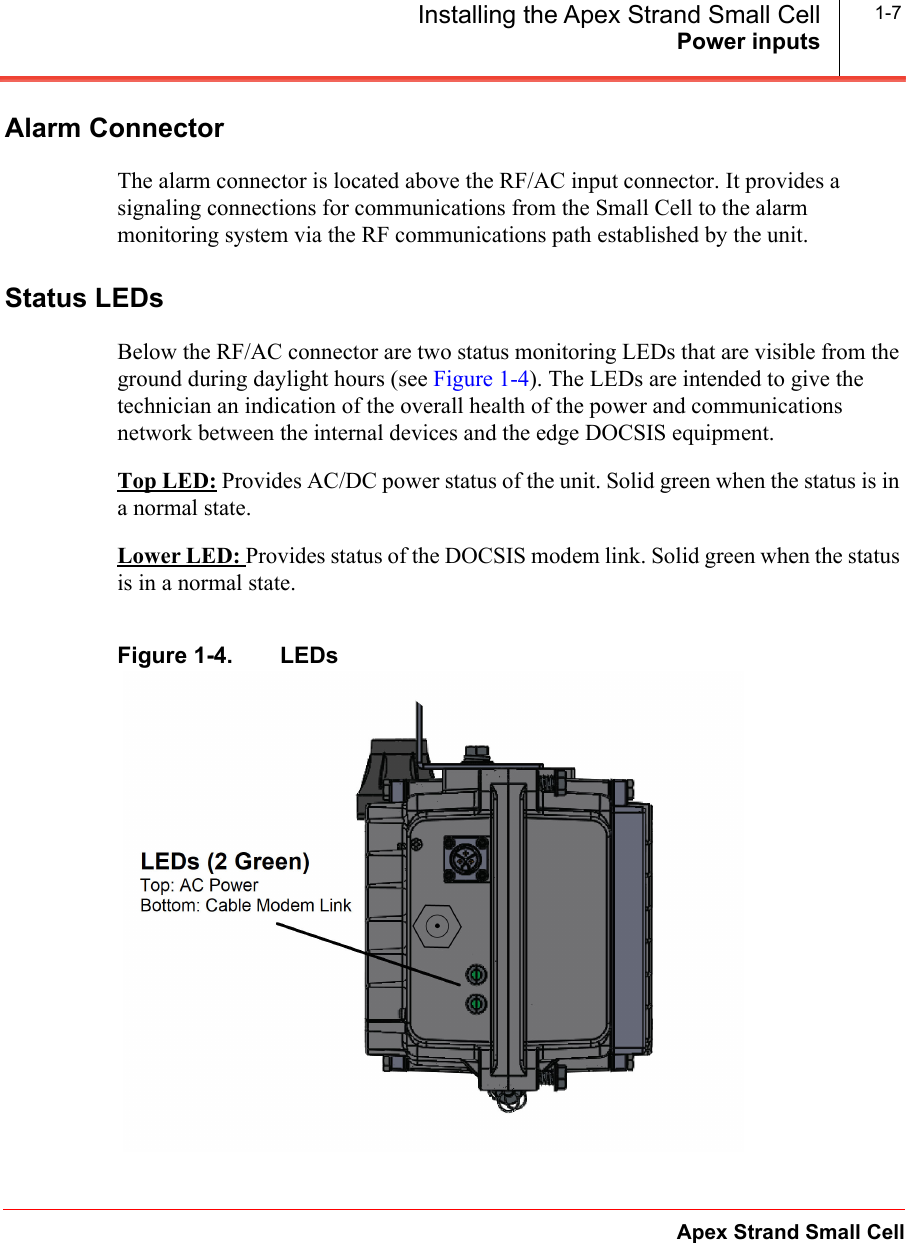 Installing the Apex Strand Small Cell
Power inputs

1-7

Alarm Connector

The alarm connector is located above the RF/AC input connector. It provides a signaling connections for communications from the Small Cell to the alarm monitoring system via the RF communications path established by the unit.

Status LEDs

Below the RF/AC connector are two status monitoring LEDs that are visible from the ground during daylight hours (see Figure 1-4). The LEDs are intended to give the technician an indication of the overall health of the power and communications network between the internal devices and the edge DOCSIS equipment.

Top LED: Provides AC/DC power status of the unit. Solid green when the status is in a normal state.

Lower LED: Provides status of the DOCSIS modem link. Solid green when the status is in a normal state.

Figure 1-4. LEDs

LEDs (2 Green)
Top: AC Power
Bottom: Cable Modem Link

Apex Strand Small Cell