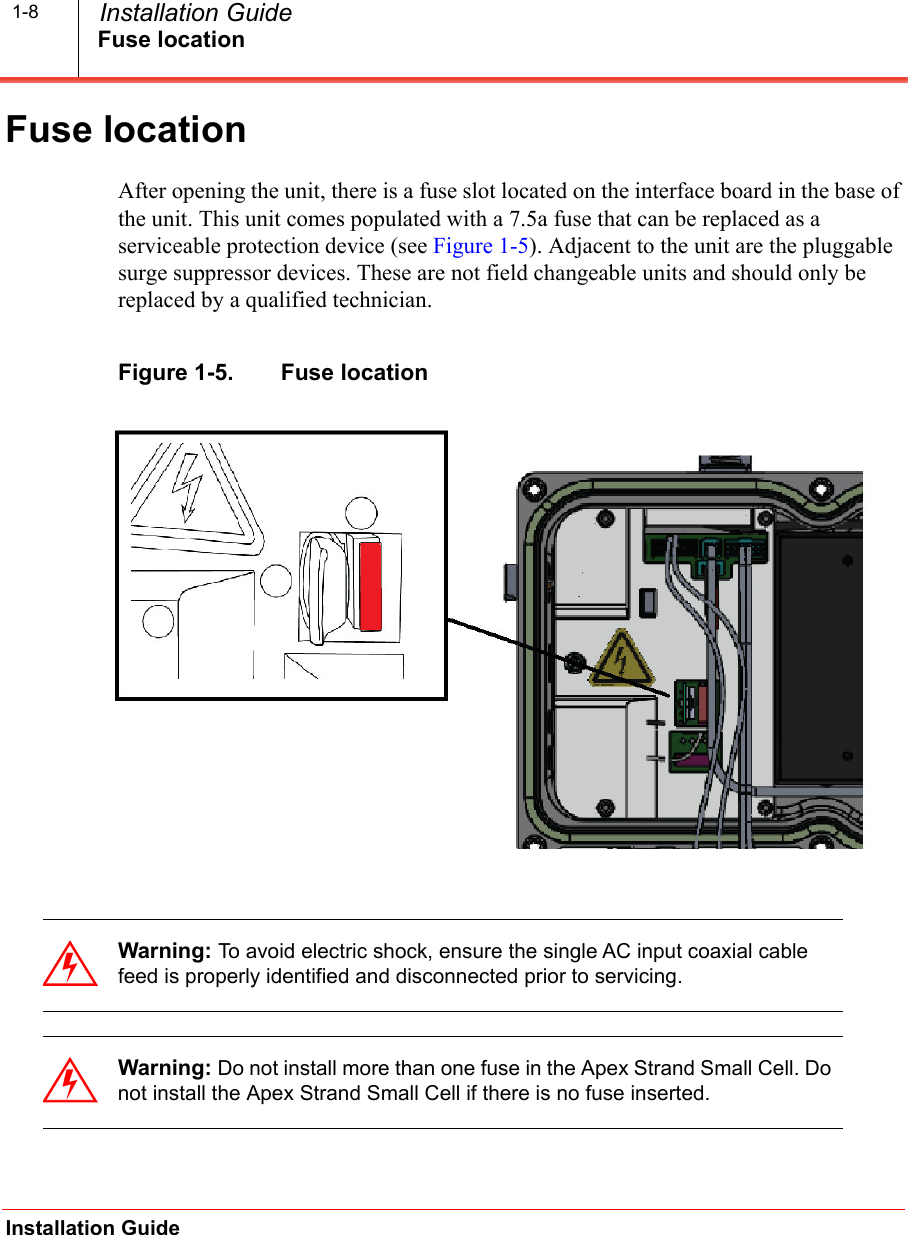 1-8

Installation Guide
Fuse location

Fuse location

After opening the unit, there is a fuse slot located on the interface board in the base of the unit. This unit comes populated with a 7.5a fuse that can be replaced as a serviceable protection device (see Figure 1-5). Adjacent to the unit are the pluggable surge suppressor devices. These are not field changeable units and should only be replaced by a qualified technician.

Figure 1-5. Fuse location

Warning: To avoid electric shock, ensure the single AC input coaxial cable feed is properly identified and disconnected prior to servicing.

Warning: Do not install more than one fuse in the Apex Strand Small Cell. Do not install the Apex Strand Small Cell if there is no fuse inserted.

Installation Guide