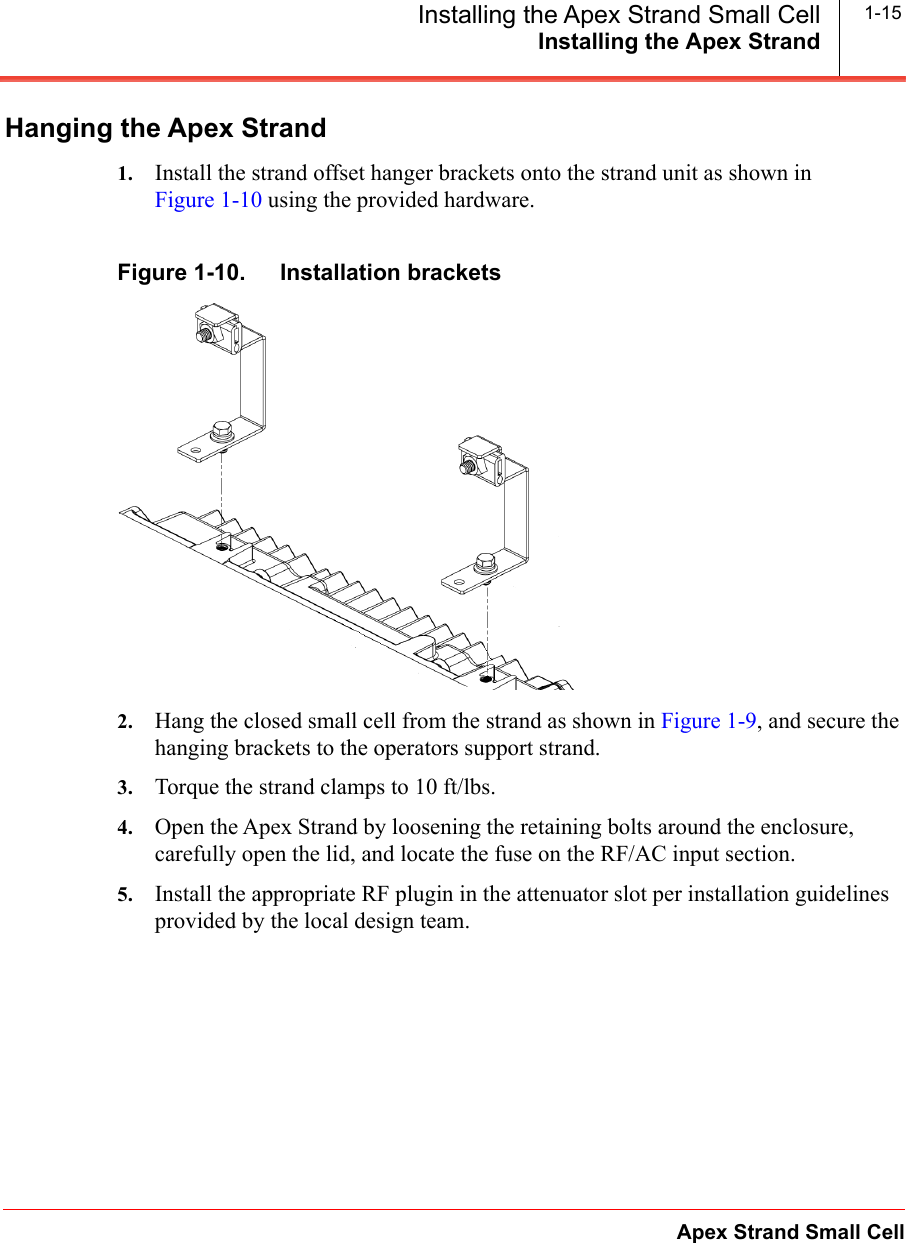 Installing the Apex Strand Small Cell
Installing the Apex Strand
1-15

Hanging the Apex Strand

1. Install the strand offset hanger brackets onto the strand unit as shown in Figure 1-10 using the provided hardware.

Figure 1-10. Installation brackets

2. Hang the closed small cell from the strand as shown in Figure 1-9, and secure the hanging brackets to the operators support strand.

3. Torque the strand clamps to 10 ft/lbs.

4. Open the Apex Strand by loosening the retaining bolts around the enclosure, carefully open the lid, and locate the fuse on the RF/AC input section.

5. Install the appropriate RF plugin in the attenuator slot per installation guidelines provided by the local design team.

Apex Strand Small Cell