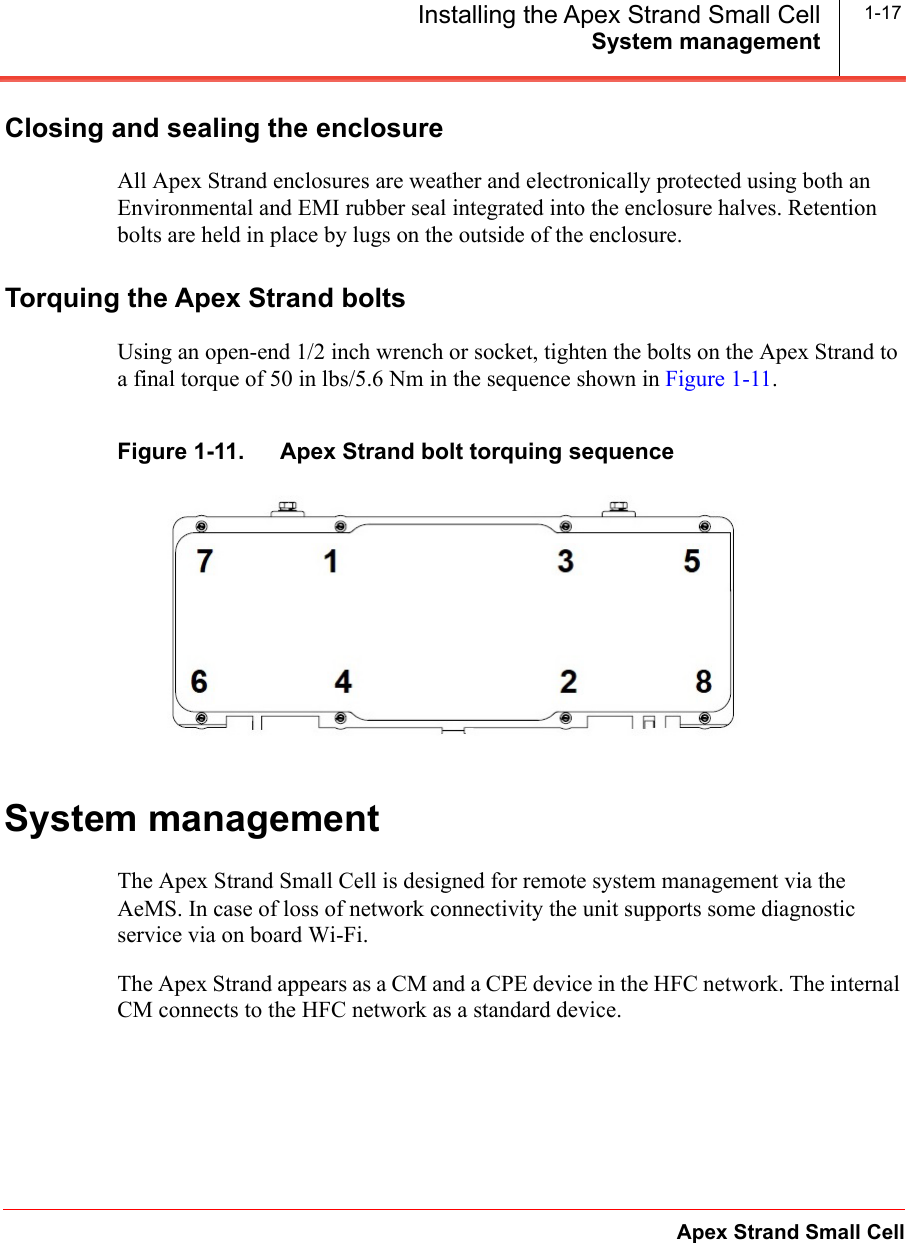 Installing the Apex Strand Small Cell
System management
1-17

Closing and sealing the enclosure

All Apex Strand enclosures are weather and electronically protected using both an Environmental and EMI rubber seal integrated into the enclosure halves. Retention bolts are held in place by lugs on the outside of the enclosure.

Torquing the Apex Strand bolts

Using an open-end 1/2 inch wrench or socket, tighten the bolts on the Apex Strand to a final torque of 50 in lbs/5.6 Nm in the sequence shown in Figure 1-11.

Figure 1-11. Apex Strand bolt torquing sequence

7 1 3 5
6 4 2 8

System management

The Apex Strand Small Cell is designed for remote system management via the AeMS. In case of loss of network connectivity the unit supports some diagnostic service via on board Wi-Fi.

The Apex Strand appears as a CM and a CPE device in the HFC network. The internal CM connects to the HFC network as a standard device.

Apex Strand Small Cell