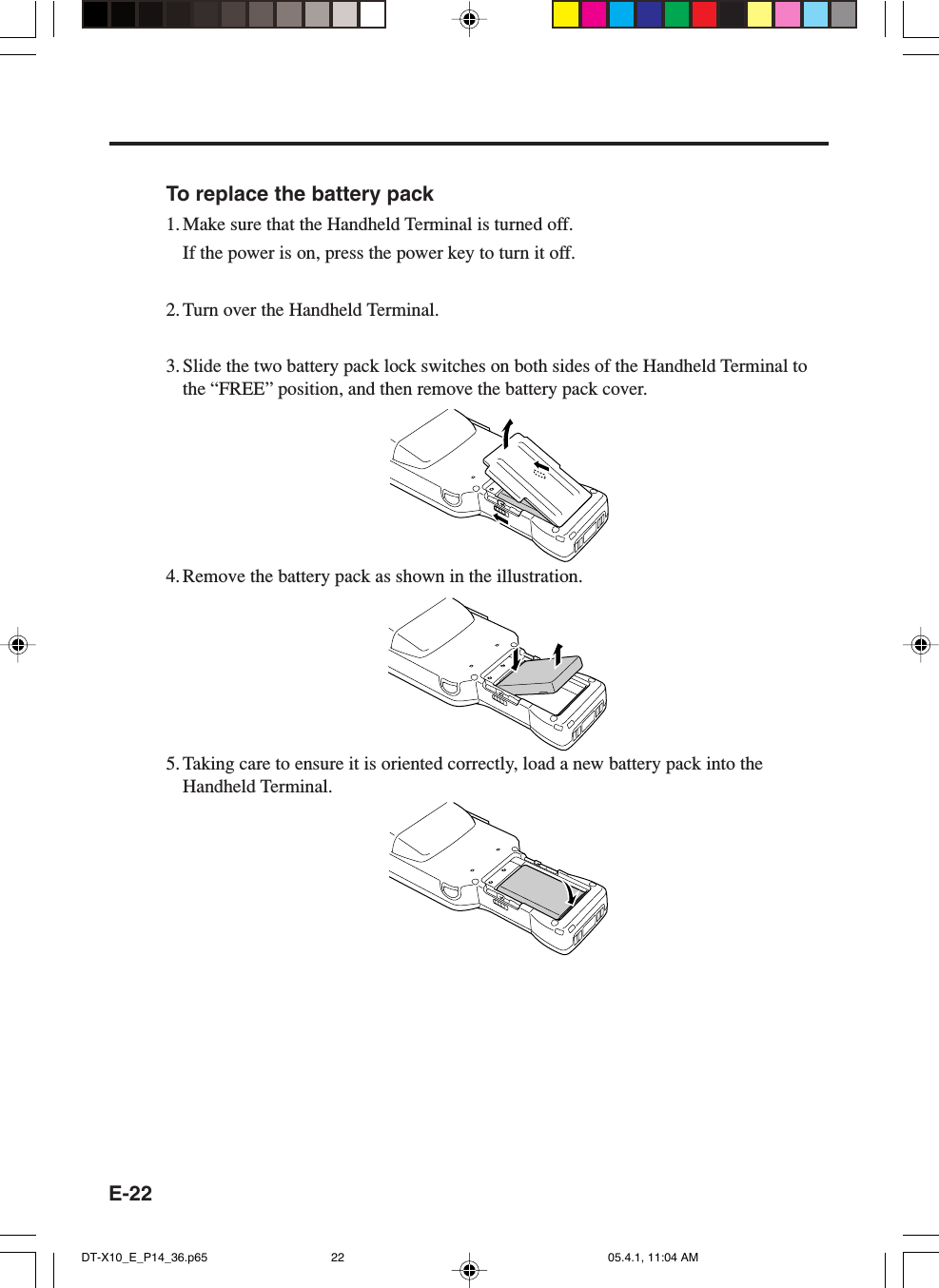 To replace the battery pack

1. Make sure that the Handheld Terminal is turned off.
If the power is on, press the power key to turn it off.

2. Turn over the Handheld Terminal.

3. Slide the two battery pack lock switches on both sides of the Handheld Terminal to the “FREE” position, and then remove the battery pack cover.

4. Remove the battery pack as shown in the illustration.

5. Taking care to ensure it is oriented correctly, load a new battery pack into the Handheld Terminal.

E-22

DT-X10_E_P14_36.p65 22 05.4.1, 11:04 AM