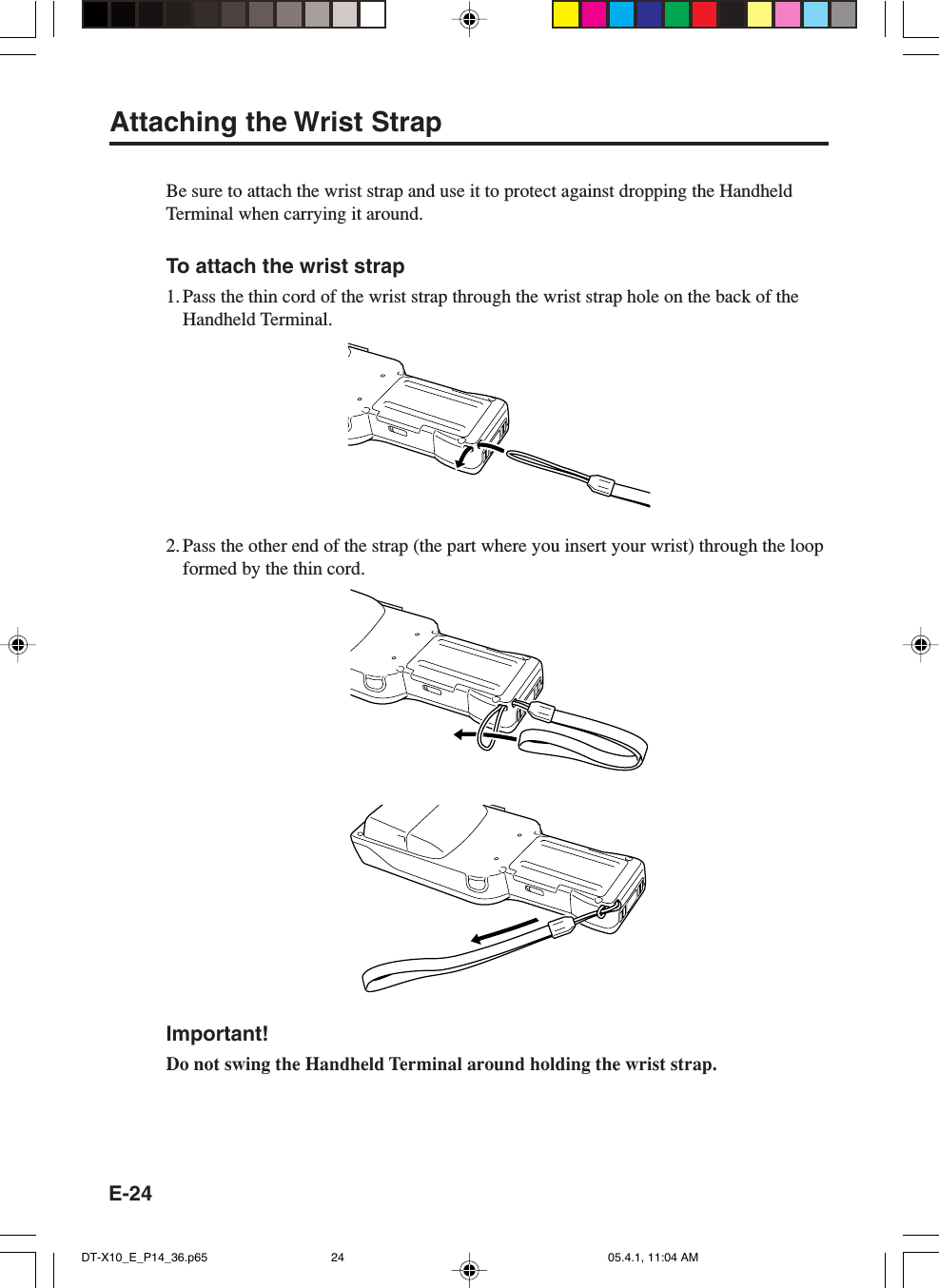 Attaching the Wrist Strap

Be sure to attach the wrist strap and use it to protect against dropping the Handheld Terminal when carrying it around.

To attach the wrist strap

1. Pass the thin cord of the wrist strap through the wrist strap hole on the back of the Handheld Terminal.

2. Pass the other end of the strap (the part where you insert your wrist) through the loop formed by the thin cord.

Important!

Do not swing the Handheld Terminal around holding the wrist strap.

E-24

DT-X10_E_P14_36.p65 24 05.4.1, 11:04 AM