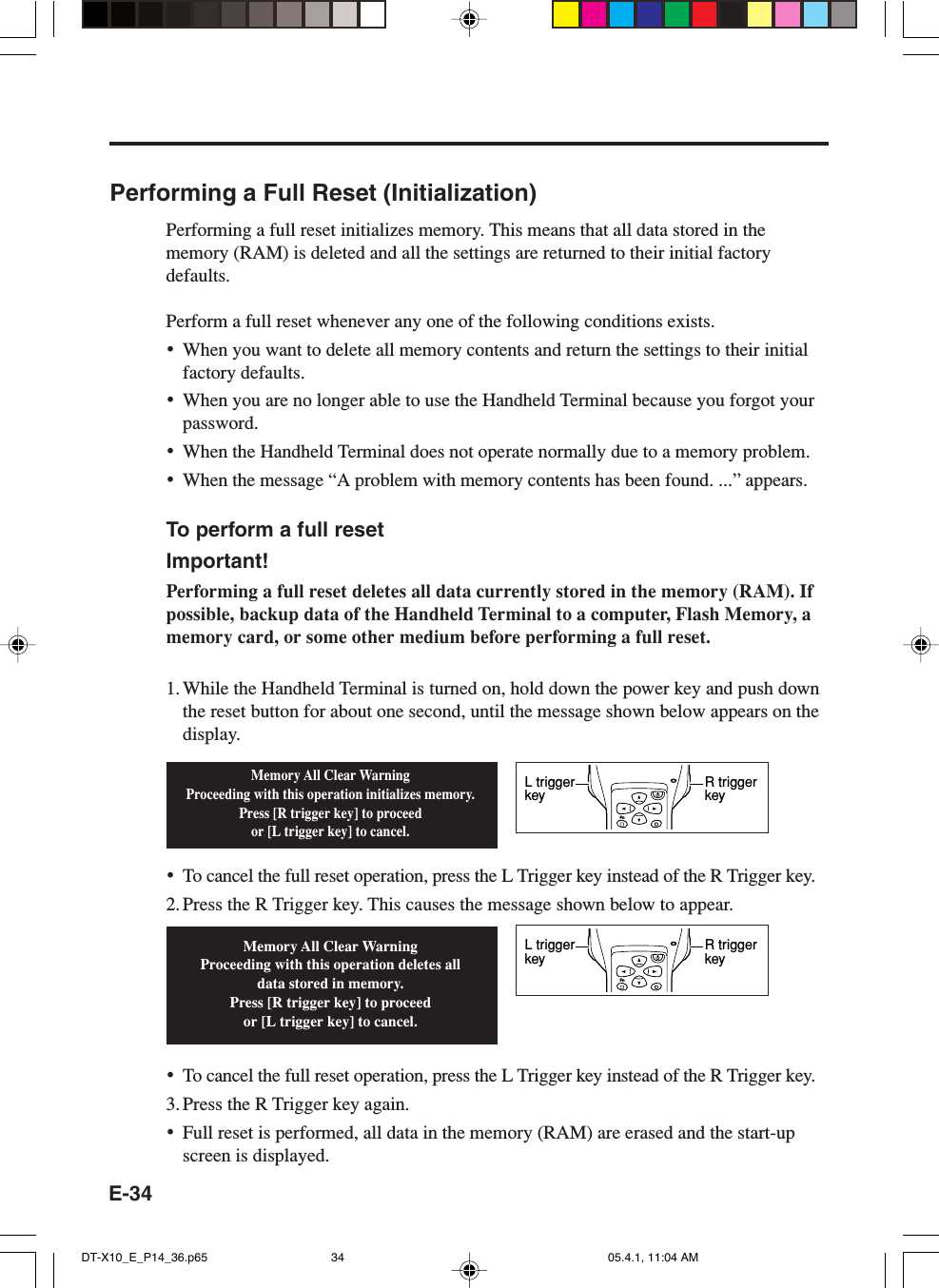 Performing a Full Reset (Initialization)

Performing a full reset initializes memory. This means that all data stored in the memory (RAM) is deleted and all the settings are returned to their initial factory defaults.

Perform a full reset whenever any one of the following conditions exists.
• When you want to delete all memory contents and return the settings to their initial factory defaults.
• When you are no longer able to use the Handheld Terminal because you forgot your password.
• When the Handheld Terminal does not operate normally due to a memory problem.
• When the message “A problem with memory contents has been found. ...” appears.

To perform a full reset
Important!
Performing a full reset deletes all data currently stored in the memory (RAM). If possible, backup data of the Handheld Terminal to a computer, Flash Memory, a memory card, or some other medium before performing a full reset.

1. While the Handheld Terminal is turned on, hold down the power key and push down the reset button for about one second, until the message shown below appears on the display.

Memory All Clear Warning
Proceeding with this operation initializes memory.
Press [R trigger key] to proceed
or [L trigger key] to cancel.

L trigger key
R trigger key

• To cancel the full reset operation, press the L Trigger key instead of the R Trigger key.
2. Press the R Trigger key. This causes the message shown below to appear.

Memory All Clear Warning
Proceeding with this operation deletes all data stored in memory.
Press [R trigger key] to proceed
or [L trigger key] to cancel.

L trigger key
R trigger key

• To cancel the full reset operation, press the L Trigger key instead of the R Trigger key.
3. Press the R Trigger key again.
• Full reset is performed, all data in the memory (RAM) are erased and the start-up screen is displayed.

E-34

DT-X10_E_P14_36.p65 34 05.4.1, 11:04 AM