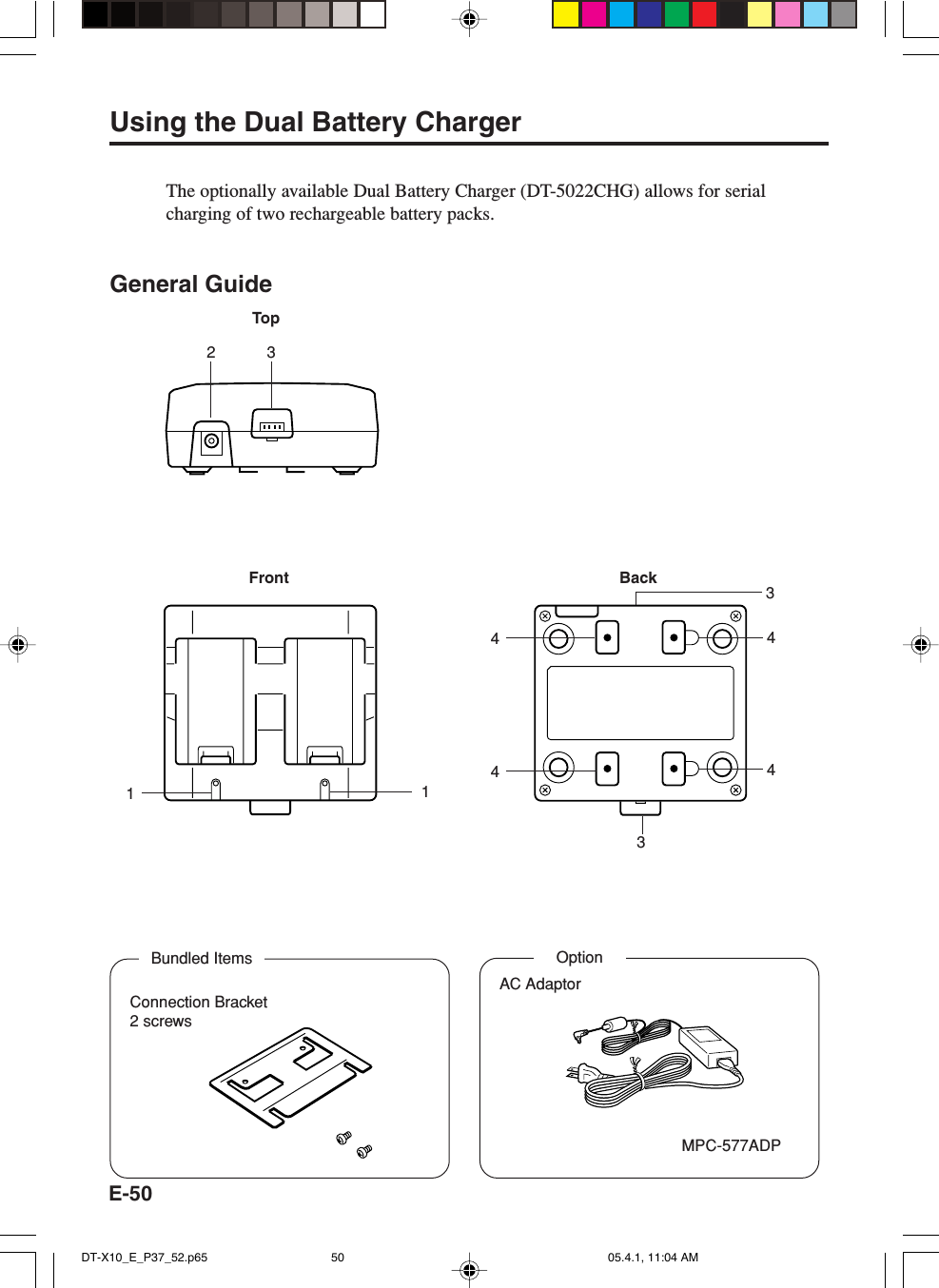 Using the Dual Battery Charger

The optionally available Dual Battery Charger (DT-5022CHG) allows for serial charging of two rechargeable battery packs.

General Guide

Top

2 3

Front

1 1

Back

3

4 4

4 4

3

Bundled Items

Connection Bracket
2 screws

Option

AC Adaptor

MPC-577ADP

E-50

DT-X10_E_P37_52.p65 50 05.4.1, 11:04 AM