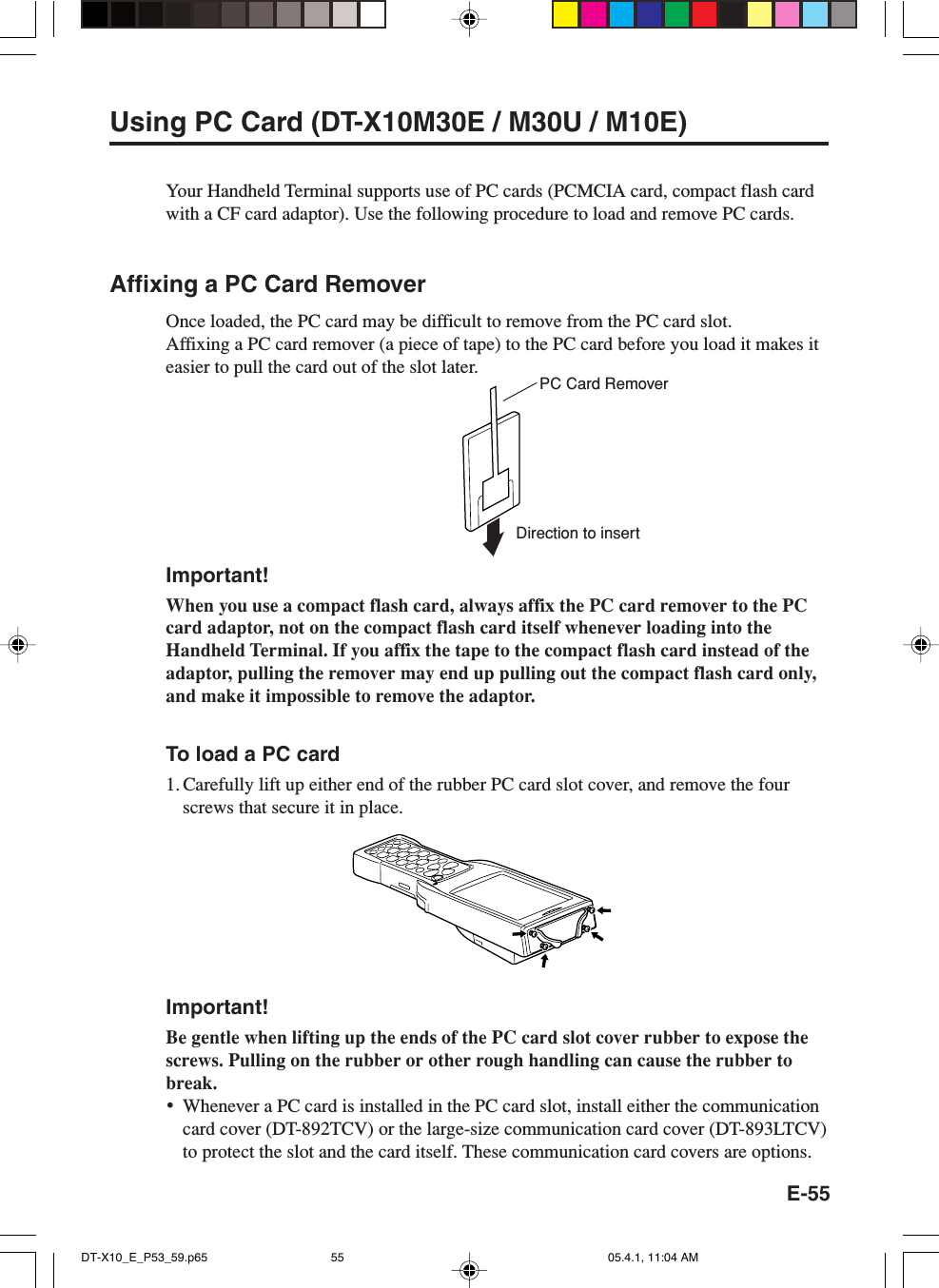 Using PC Card (DT-X10M30E / M30U / M10E)

Your Handheld Terminal supports use of PC cards (PCMCIA card, compact flash card with a CF card adaptor). Use the following procedure to load and remove PC cards.

Affixing a PC Card Remover

Once loaded, the PC card may be difficult to remove from the PC card slot.
Affixing a PC card remover (a piece of tape) to the PC card before you load it makes it easier to pull the card out of the slot later.

PC Card Remover

Direction to insert

Important!

When you use a compact flash card, always affix the PC card remover to the PC card adaptor, not on the compact flash card itself whenever loading into the Handheld Terminal. If you affix the tape to the compact flash card instead of the adaptor, pulling the remover may end up pulling out the compact flash card only, and make it impossible to remove the adaptor.

To load a PC card

1. Carefully lift up either end of the rubber PC card slot cover, and remove the four screws that secure it in place.

Important!

Be gentle when lifting up the ends of the PC card slot cover rubber to expose the screws. Pulling on the rubber or other rough handling can cause the rubber to break.

• Whenever a PC card is installed in the PC card slot, install either the communication card cover (DT-892TCV) or the large-size communication card cover (DT-893LTCV) to protect the slot and the card itself. These communication card covers are options.

E-55

DT-X10_E_P53_59.p65 55 05.4.1, 11:04 AM