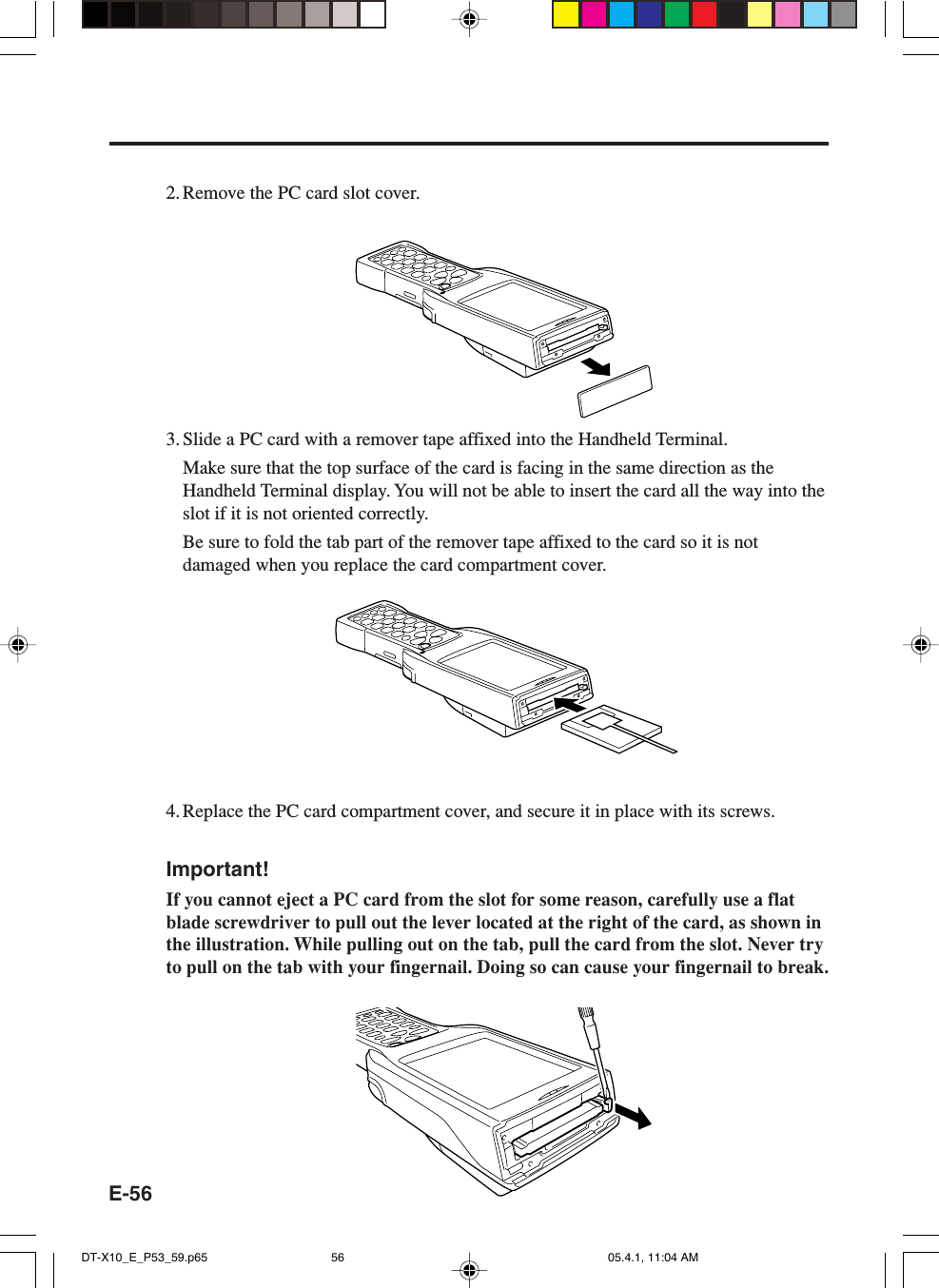 2. Remove the PC card slot cover.

3. Slide a PC card with a remover tape affixed into the Handheld Terminal.

Make sure that the top surface of the card is facing in the same direction as the Handheld Terminal display. You will not be able to insert the card all the way into the slot if it is not oriented correctly.

Be sure to fold the tab part of the remover tape affixed to the card so it is not damaged when you replace the card compartment cover.

4. Replace the PC card compartment cover, and secure it in place with its screws.

Important!

If you cannot eject a PC card from the slot for some reason, carefully use a flat blade screwdriver to pull out the lever located at the right of the card, as shown in the illustration. While pulling out on the tab, pull the card from the slot. Never try to pull on the tab with your fingernail. Doing so can cause your fingernail to break.

E-56

DT-X10_E_P53_59.p65 56 05.4.1, 11:04 AM