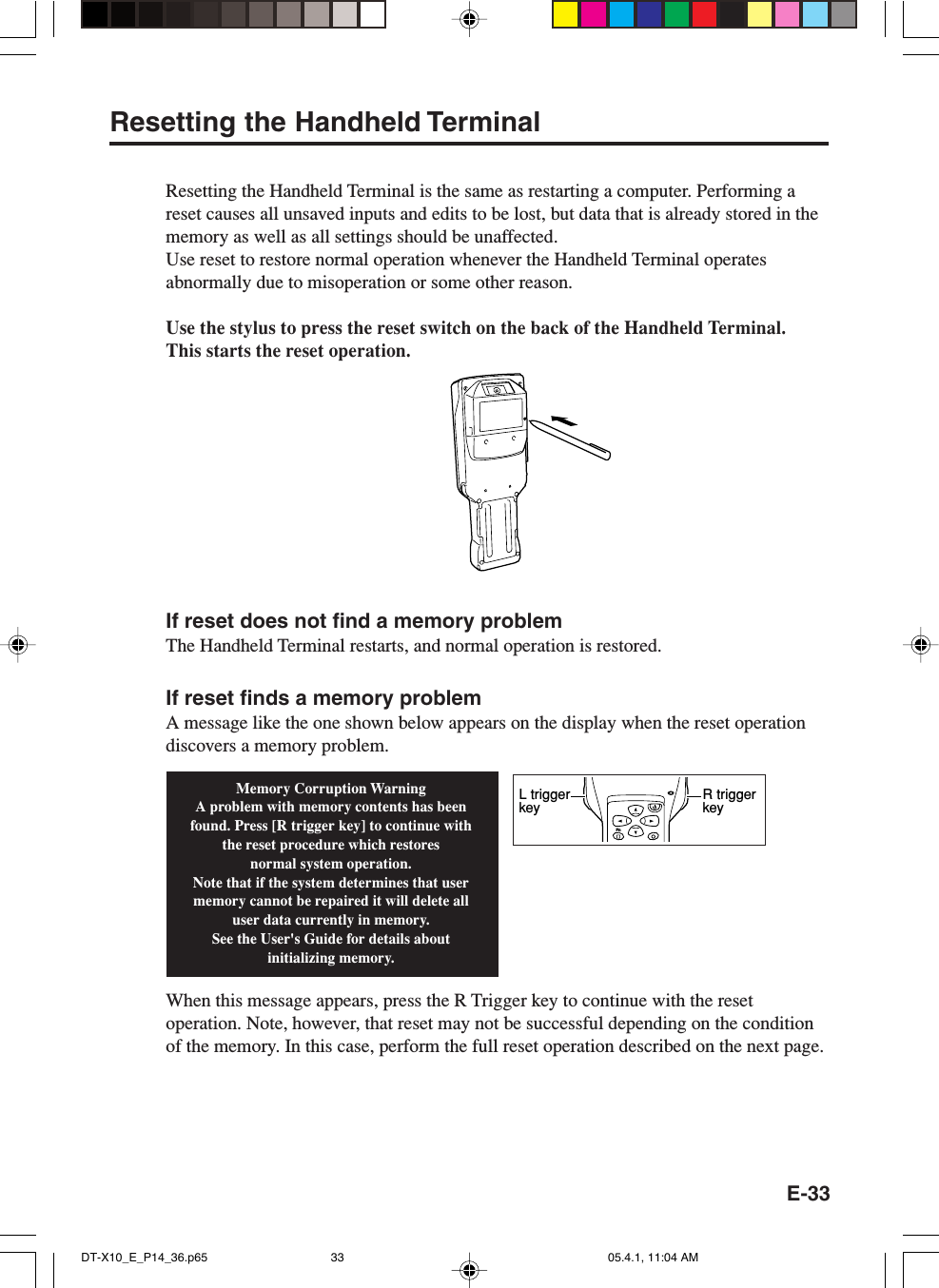 Resetting the Handheld Terminal

Resetting the Handheld Terminal is the same as restarting a computer. Performing a reset causes all unsaved inputs and edits to be lost, but data that is already stored in the memory as well as all settings should be unaffected.
Use reset to restore normal operation whenever the Handheld Terminal operates abnormally due to misoperation or some other reason.

Use the stylus to press the reset switch on the back of the Handheld Terminal. This starts the reset operation.

If reset does not find a memory problem
The Handheld Terminal restarts, and normal operation is restored.

If reset finds a memory problem
A message like the one shown below appears on the display when the reset operation discovers a memory problem.

Memory Corruption Warning
A problem with memory contents has been found. Press [R trigger key] to continue with the reset procedure which restores normal system operation.
Note that if the system determines that user memory cannot be repaired it will delete all user data currently in memory.
See the User's Guide for details about initializing memory.

L trigger key

R trigger key

When this message appears, press the R Trigger key to continue with the reset operation. Note, however, that reset may not be successful depending on the condition of the memory. In this case, perform the full reset operation described on the next page.

E-33

DT-X10_E_P14_36.p65 33 05.4.1, 11:04 AM