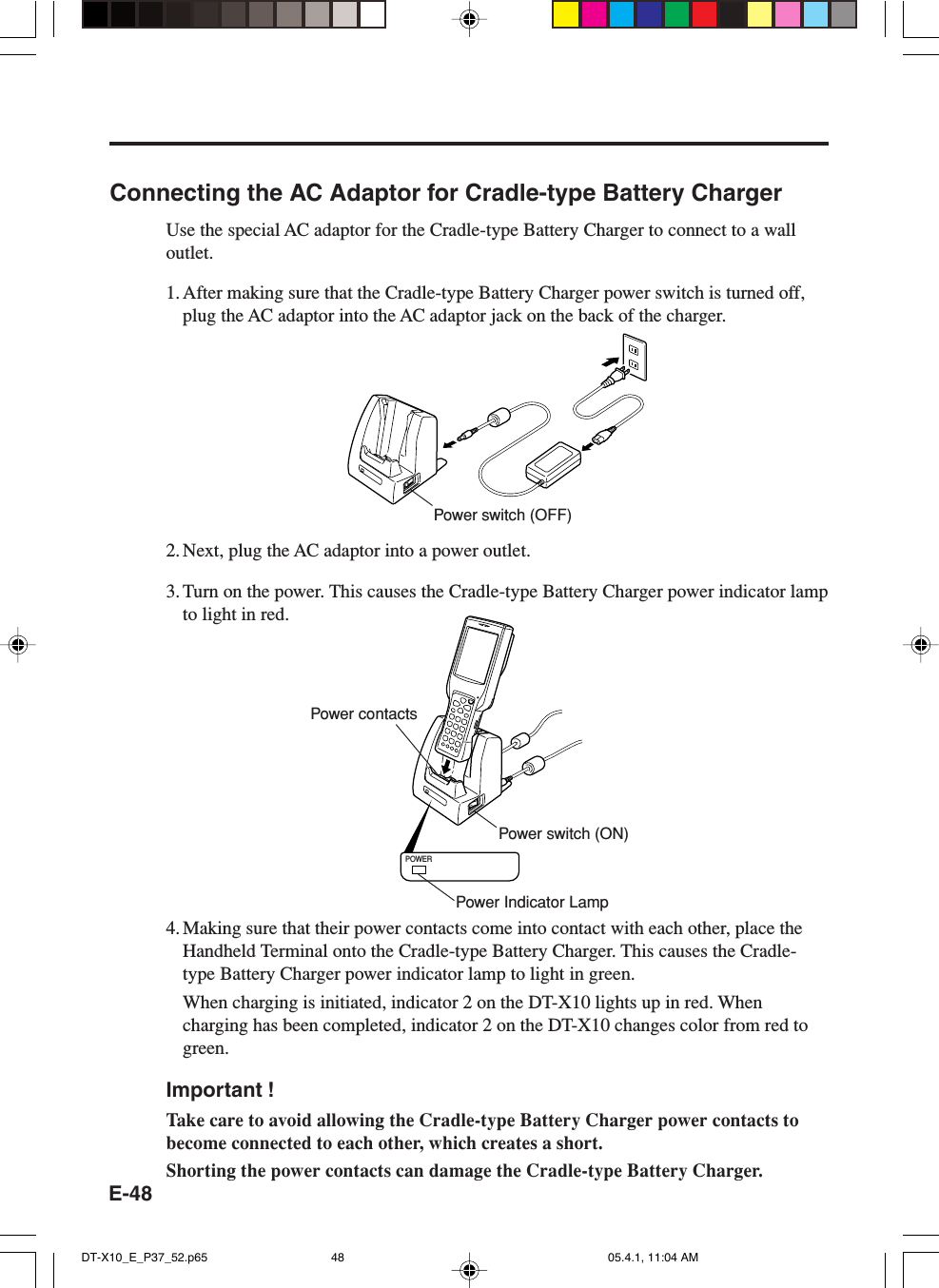 Connecting the AC Adaptor for Cradle-type Battery Charger

Use the special AC adaptor for the Cradle-type Battery Charger to connect to a wall outlet.

1. After making sure that the Cradle-type Battery Charger power switch is turned off, plug the AC adaptor into the AC adaptor jack on the back of the charger.

Power switch (OFF)

2. Next, plug the AC adaptor into a power outlet.

3. Turn on the power. This causes the Cradle-type Battery Charger power indicator lamp to light in red.

Power contacts

Power switch (ON)

POWER

Power Indicator Lamp

4. Making sure that their power contacts come into contact with each other, place the Handheld Terminal onto the Cradle-type Battery Charger. This causes the Cradle-type Battery Charger power indicator lamp to light in green.

When charging is initiated, indicator 2 on the DT-X10 lights up in red. When charging has been completed, indicator 2 on the DT-X10 changes color from red to green.

Important !

Take care to avoid allowing the Cradle-type Battery Charger power contacts to become connected to each other, which creates a short.

Shorting the power contacts can damage the Cradle-type Battery Charger.

E-48

DT-X10_E_P37_52.p65 48 05.4.1, 11:04 AM