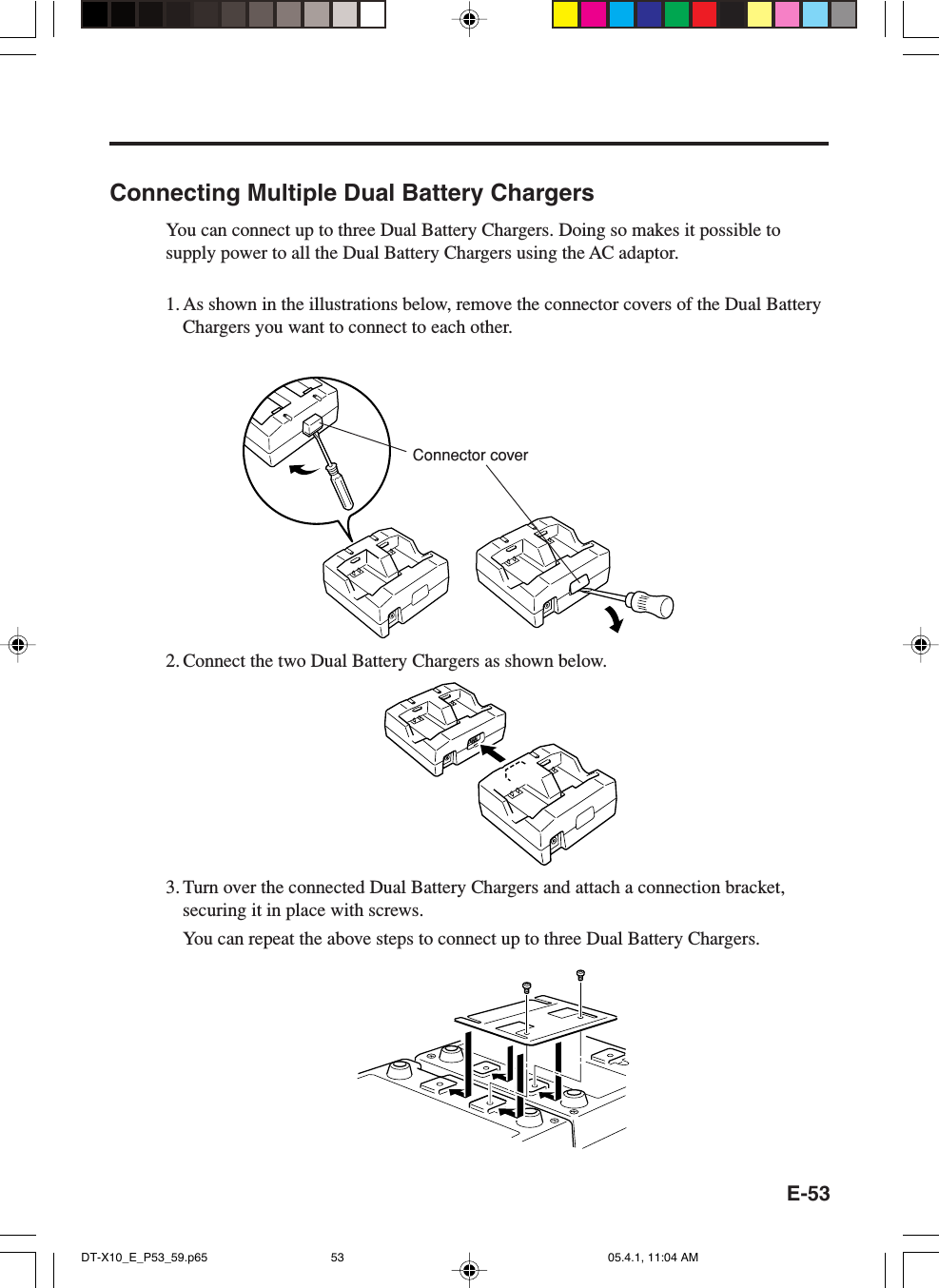 Connecting Multiple Dual Battery Chargers

You can connect up to three Dual Battery Chargers. Doing so makes it possible to supply power to all the Dual Battery Chargers using the AC adaptor.

1. As shown in the illustrations below, remove the connector covers of the Dual Battery Chargers you want to connect to each other.

Connector cover

2. Connect the two Dual Battery Chargers as shown below.

3. Turn over the connected Dual Battery Chargers and attach a connection bracket, securing it in place with screws.

You can repeat the above steps to connect up to three Dual Battery Chargers.

E-53

DT-X10_E_P53_59.p65 53 05.4.1, 11:04 AM