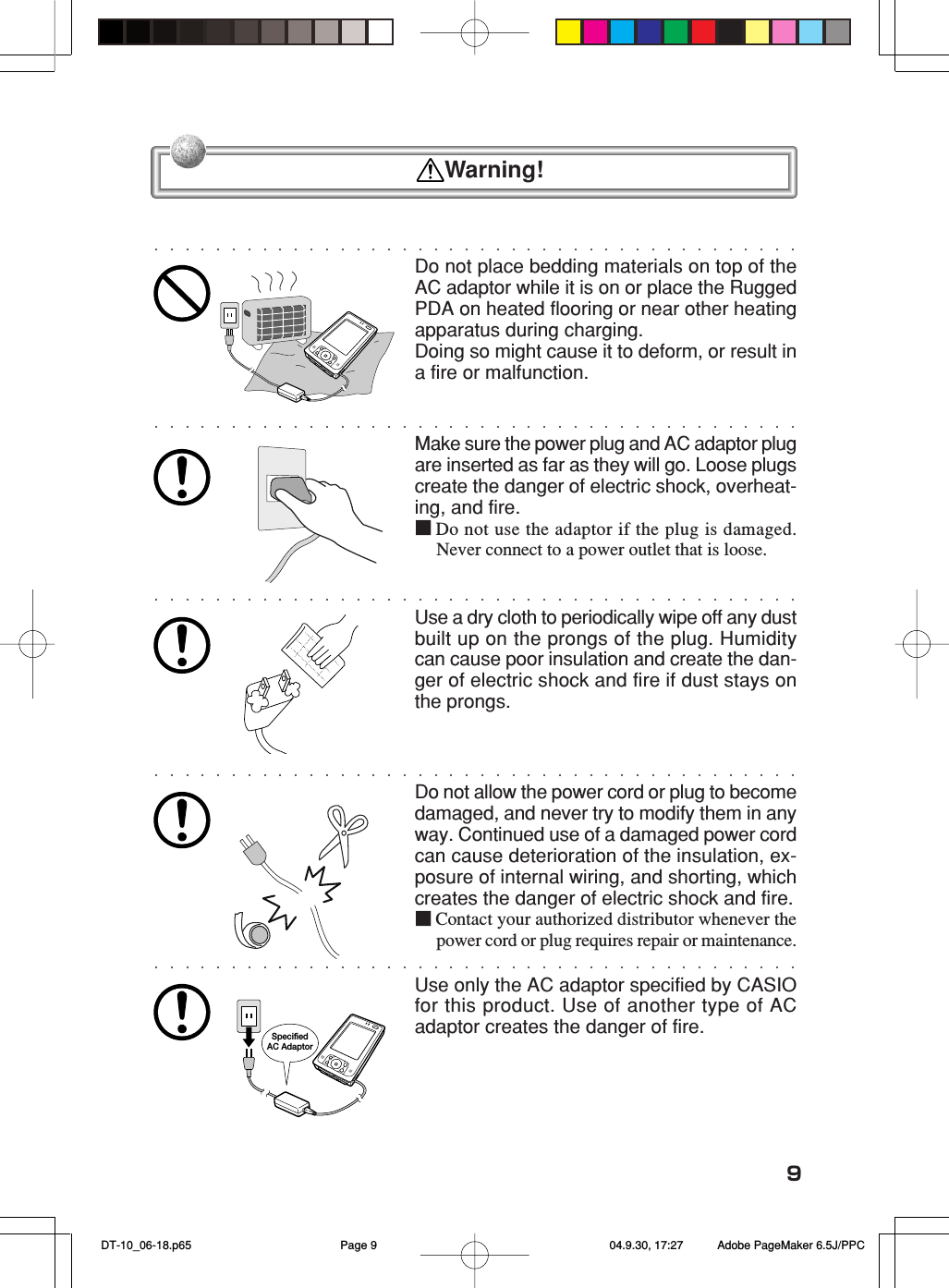 Warning!

Do not place bedding materials on top of the AC adaptor while it is on or place the Rugged PDA on heated flooring or near other heating apparatus during charging.
Doing so might cause it to deform, or result in a fire or malfunction.

Make sure the power plug and AC adaptor plug are inserted as far as they will go. Loose plugs create the danger of electric shock, overheating, and fire.
■ Do not use the adaptor if the plug is damaged. Never connect to a power outlet that is loose.

Use a dry cloth to periodically wipe off any dust built up on the prongs of the plug. Humidity can cause poor insulation and create the danger of electric shock and fire if dust stays on the prongs.

Do not allow the power cord or plug to become damaged, and never try to modify them in any way. Continued use of a damaged power cord can cause deterioration of the insulation, exposure of internal wiring, and shorting, which creates the danger of electric shock and fire.
■ Contact your authorized distributor whenever the power cord or plug requires repair or maintenance.

Specified AC Adaptor

Use only the AC adaptor specified by CASIO for this product. Use of another type of AC adaptor creates the danger of fire.

9

DT-10_06-18.p65 Page 9 04.9.30, 17:27 Adobe PageMaker 6.5J/PPC