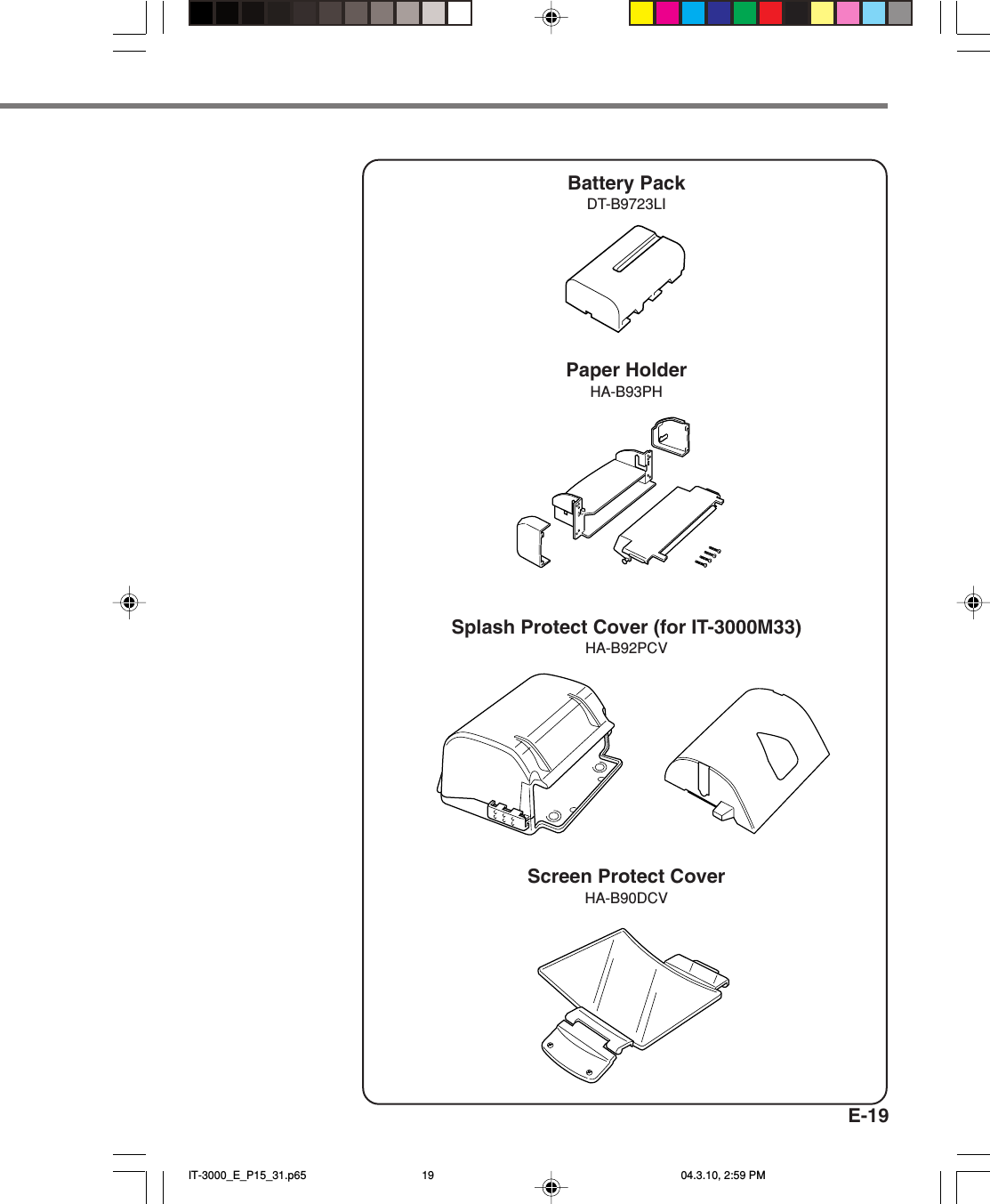 Battery Pack
DT-B9723LI

Paper Holder
HA-B93PH

Splash Protect Cover (for IT-3000M33)
HA-B92PCV

Screen Protect Cover
HA-B90DCV

E-19

IT-3000_E_P15_31.p65 19 04.3.10, 2:59 PM