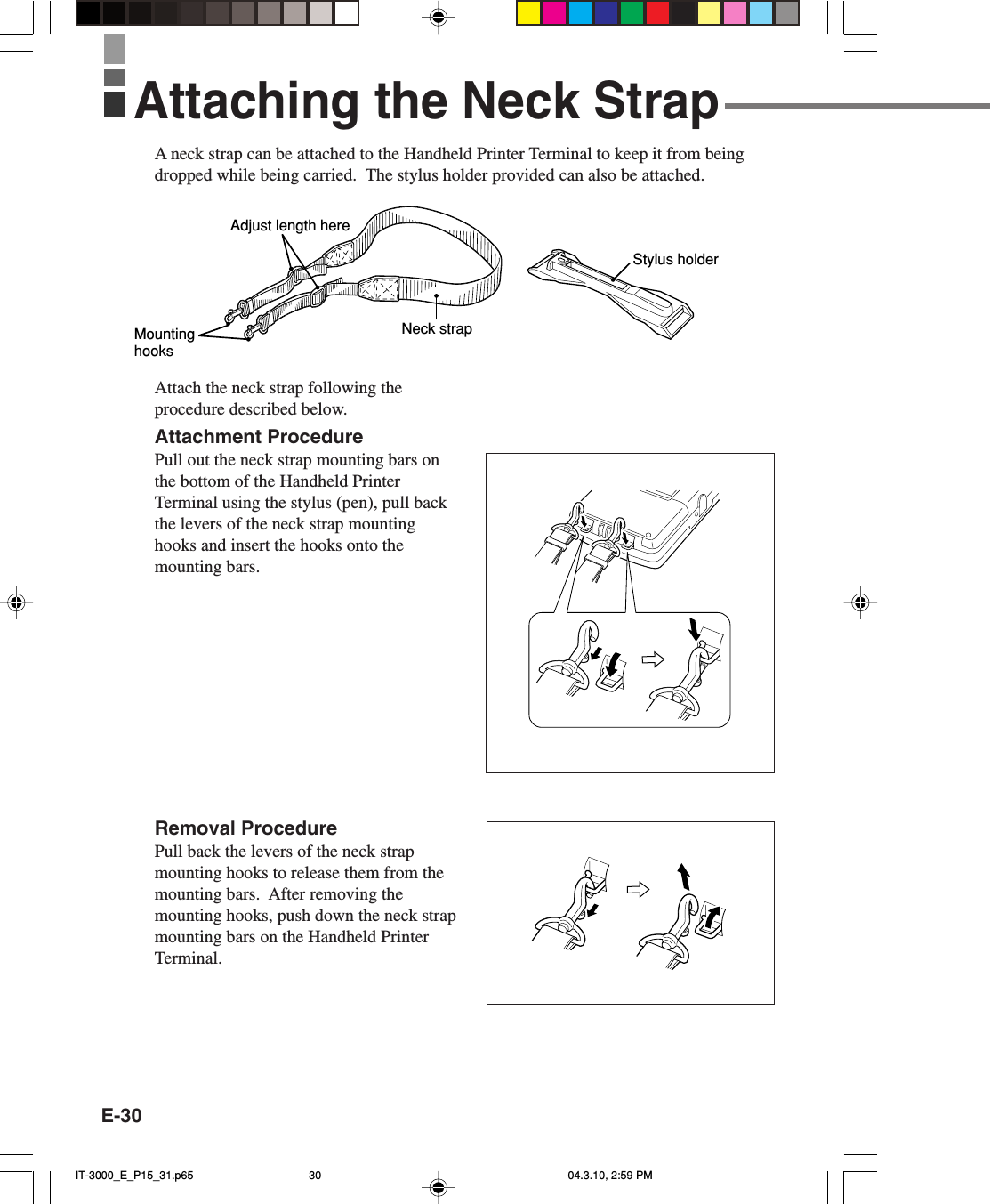 Attaching the Neck Strap

A neck strap can be attached to the Handheld Printer Terminal to keep it from being dropped while being carried. The stylus holder provided can also be attached.

Adjust length here

Stylus holder

Mounting hooks

Neck strap

Attach the neck strap following the procedure described below.

Attachment Procedure

Pull out the neck strap mounting bars on the bottom of the Handheld Printer Terminal using the stylus (pen), pull back the levers of the neck strap mounting hooks and insert the hooks onto the mounting bars.

Removal Procedure

Pull back the levers of the neck strap mounting hooks to release them from the mounting bars. After removing the mounting hooks, push down the neck strap mounting bars on the Handheld Printer Terminal.

E-30

IT-3000_E_P15_31.p65 30 04.3.10, 2:59 PM