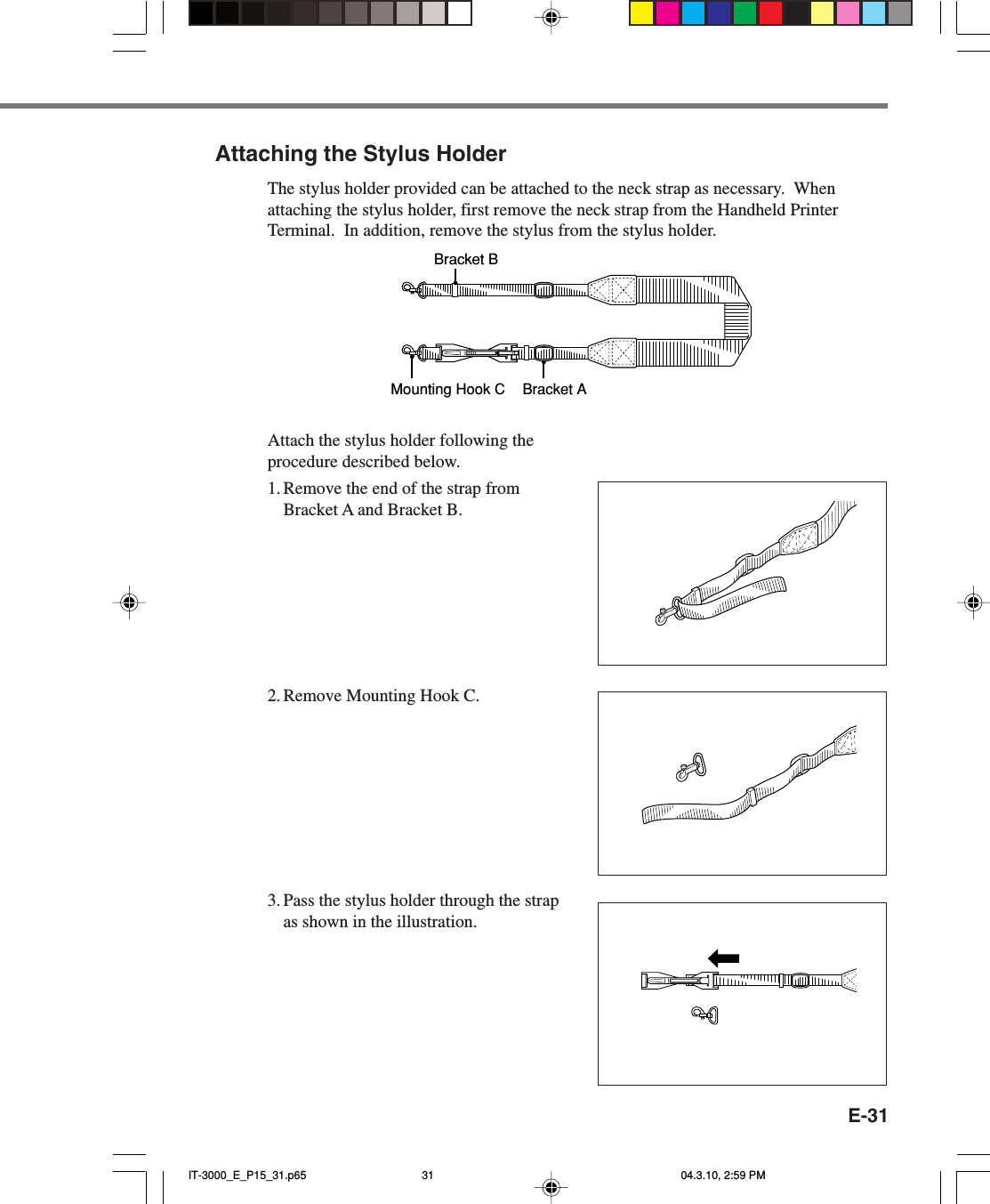 Attaching the Stylus Holder

The stylus holder provided can be attached to the neck strap as necessary. When attaching the stylus holder, first remove the neck strap from the Handheld Printer Terminal. In addition, remove the stylus from the stylus holder.

Bracket B

Mounting Hook C Bracket A

Attach the stylus holder following the procedure described below.

1. Remove the end of the strap from Bracket A and Bracket B.

2. Remove Mounting Hook C.

3. Pass the stylus holder through the strap as shown in the illustration.

E-31

IT-3000_E_P15_31.p65 31 04.3.10, 2:59 PM