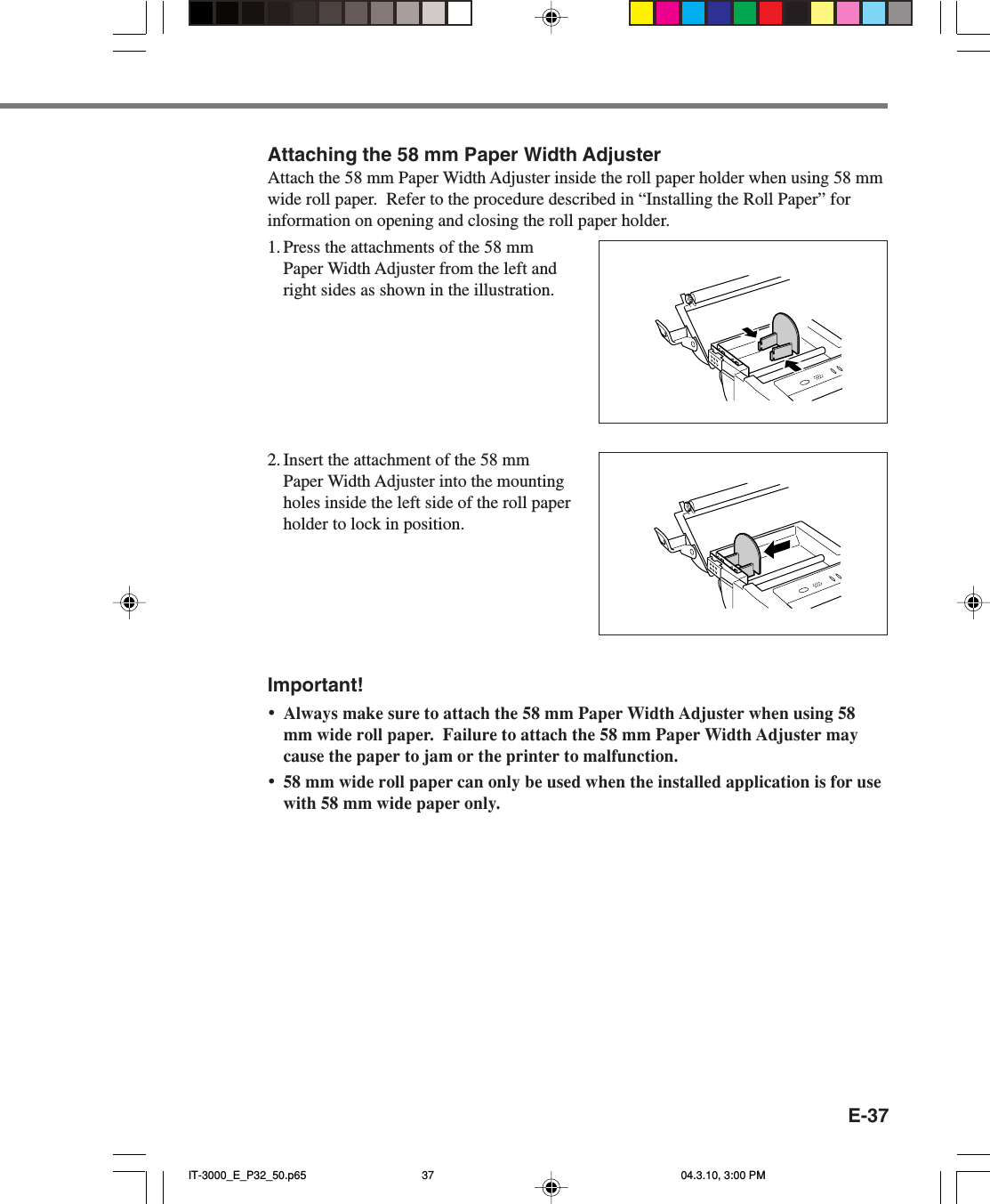 Attaching the 58 mm Paper Width Adjuster

Attach the 58 mm Paper Width Adjuster inside the roll paper holder when using 58 mm wide roll paper. Refer to the procedure described in “Installing the Roll Paper” for information on opening and closing the roll paper holder.

1. Press the attachments of the 58 mm Paper Width Adjuster from the left and right sides as shown in the illustration.

2. Insert the attachment of the 58 mm Paper Width Adjuster into the mounting holes inside the left side of the roll paper holder to lock in position.

Important!

• Always make sure to attach the 58 mm Paper Width Adjuster when using 58 mm wide roll paper. Failure to attach the 58 mm Paper Width Adjuster may cause the paper to jam or the printer to malfunction.

• 58 mm wide roll paper can only be used when the installed application is for use with 58 mm wide paper only.

E-37

IT-3000_E_P32_50.p65 37 04.3.10, 3:00 PM