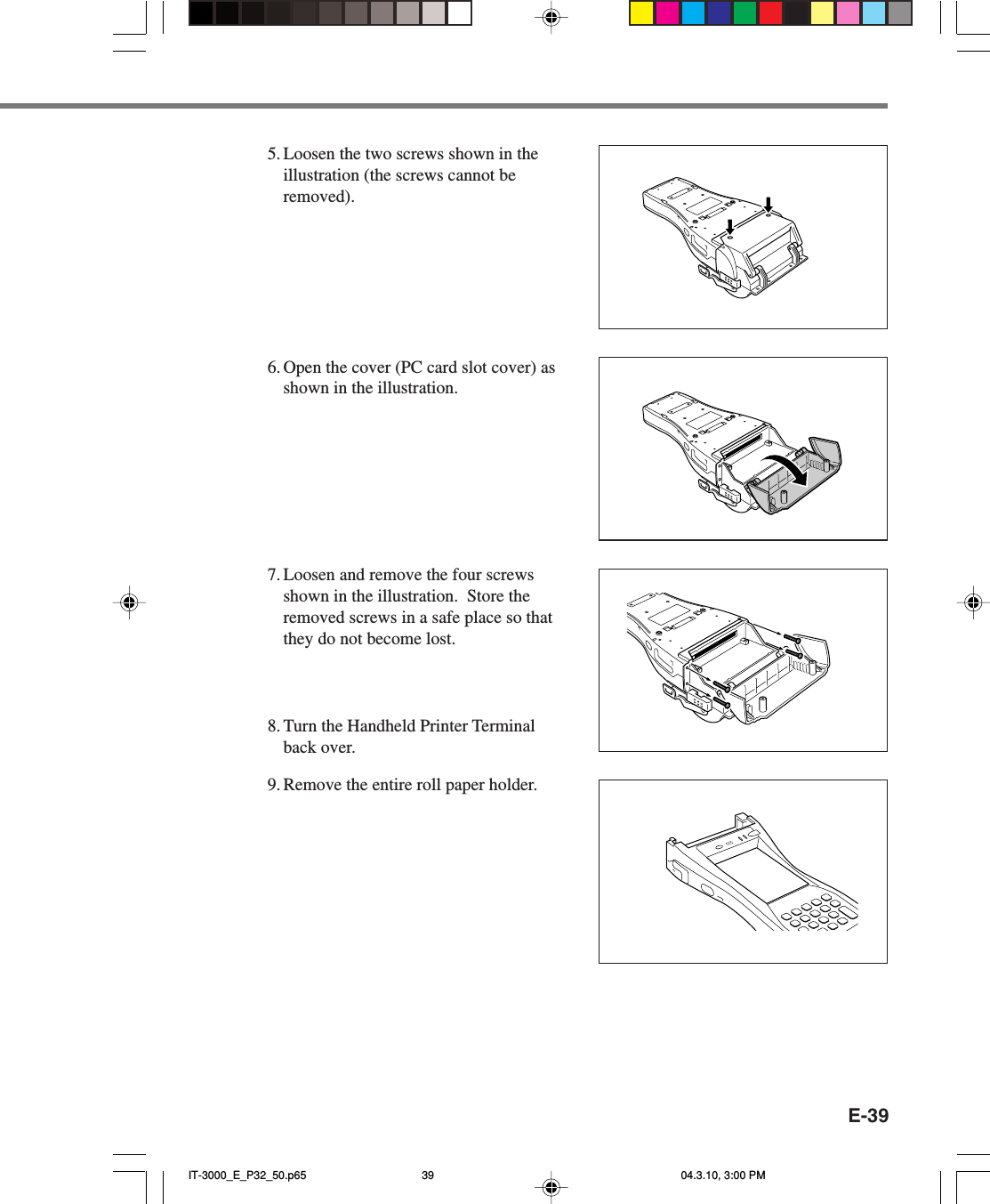 5. Loosen the two screws shown in the illustration (the screws cannot be removed).

6. Open the cover (PC card slot cover) as shown in the illustration.

7. Loosen and remove the four screws shown in the illustration. Store the removed screws in a safe place so that they do not become lost.

8. Turn the Handheld Printer Terminal back over.

9. Remove the entire roll paper holder.

E-39

IT-3000_E_P32_50.p65 39 04.3.10, 3:00 PM