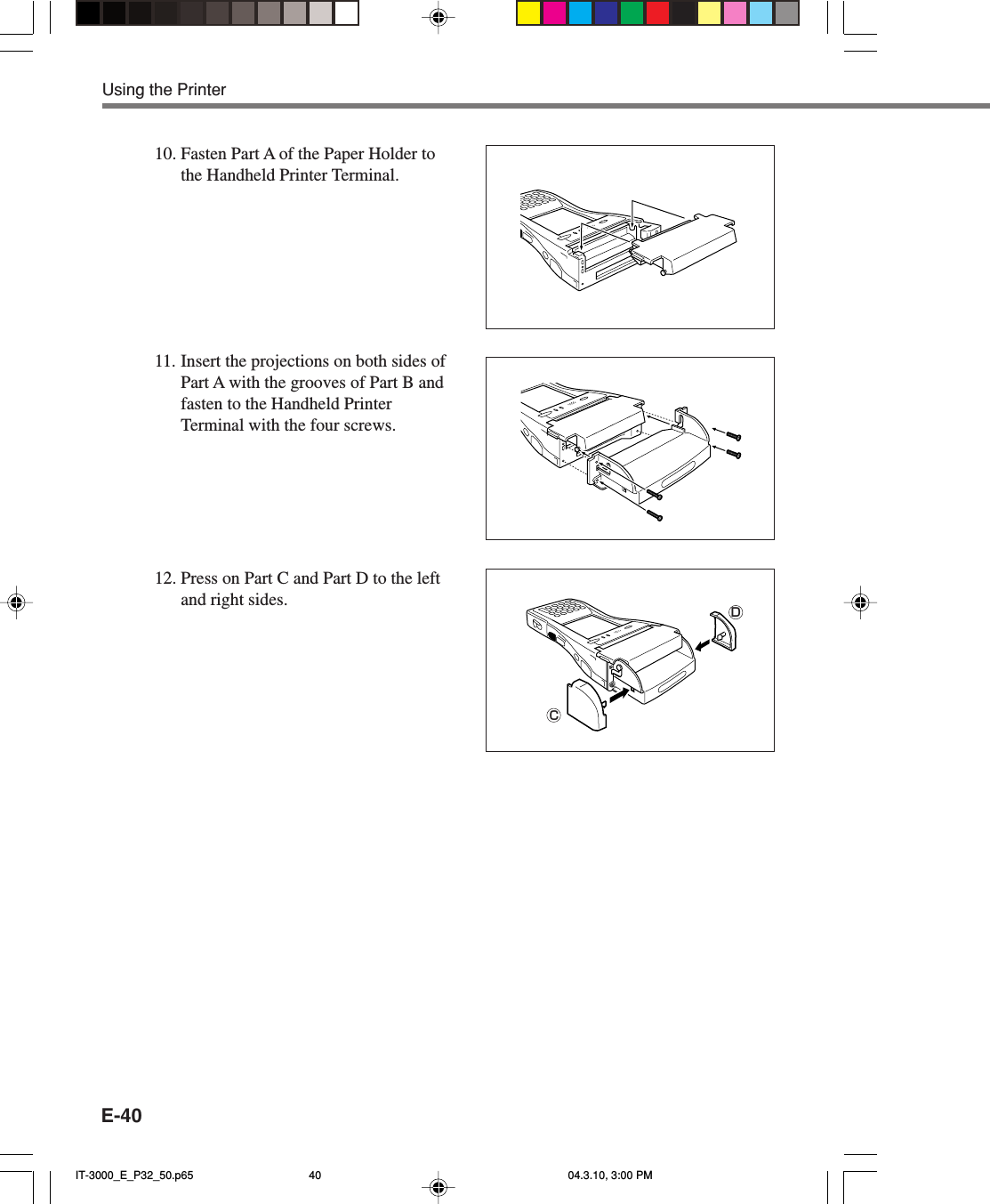 Using the Printer

10. Fasten Part A of the Paper Holder to the Handheld Printer Terminal.

11. Insert the projections on both sides of Part A with the grooves of Part B and fasten to the Handheld Printer Terminal with the four screws.

12. Press on Part C and Part D to the left and right sides.

D

C

E-40

IT-3000_E_P32_50.p65 40 04.3.10, 3:00 PM