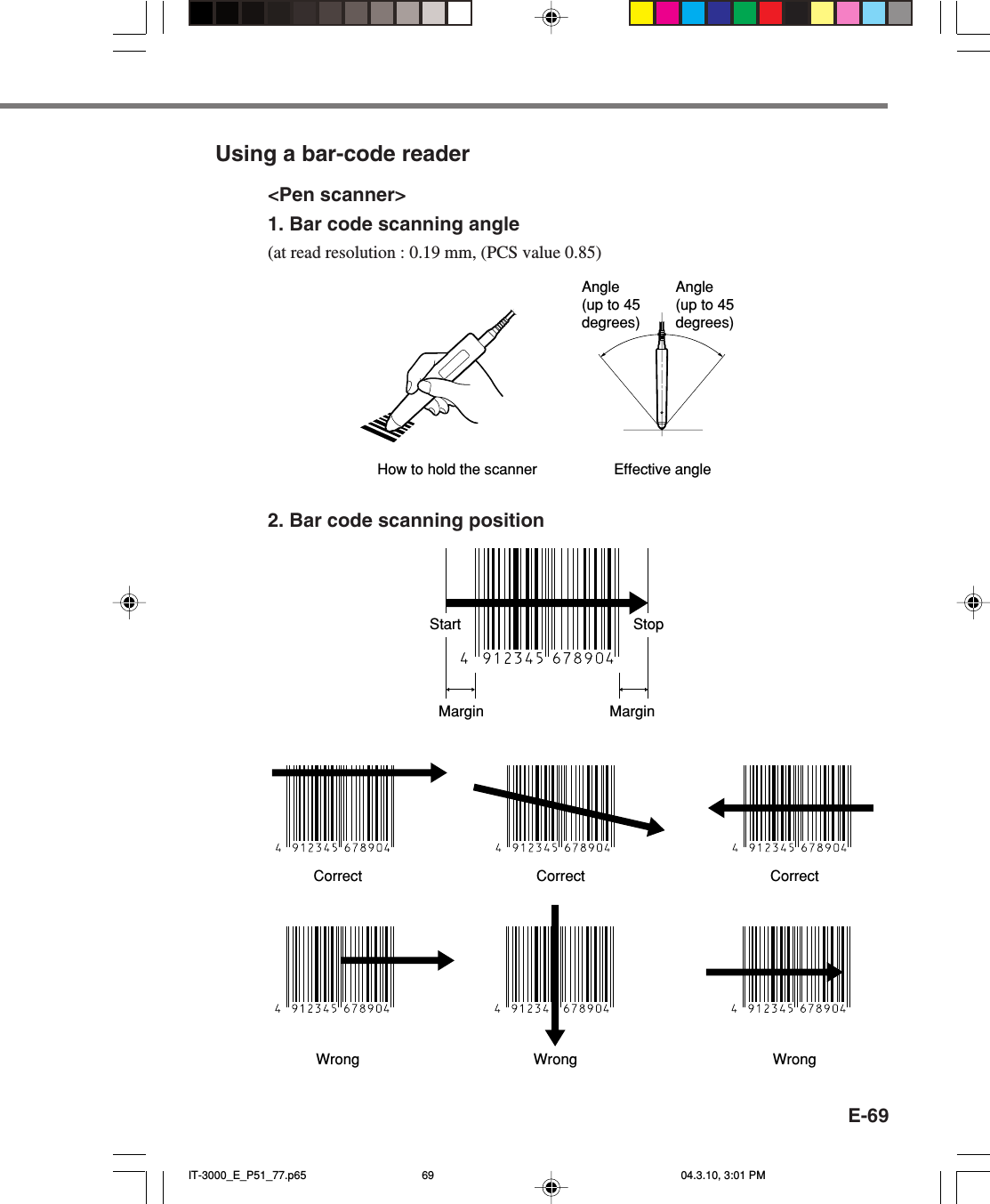 Using a bar-code reader

<Pen scanner>

1. Bar code scanning angle

(at read resolution : 0.19 mm, (PCS value 0.85)

Angle (up to 45 degrees)

Angle (up to 45 degrees)

How to hold the scanner

Effective angle

2. Bar code scanning position

Start

Stop

4 912345 678904

Margin

Margin

4 912345 678904

Correct

4 912345 678904

Correct

4 912345 678904

Correct

4 912345 678904

Wrong

4 91234 678904

Wrong

4 912345 678904

Wrong

E-69

IT-3000_E_P51_77.p65 69 04.3.10, 3:01 PM