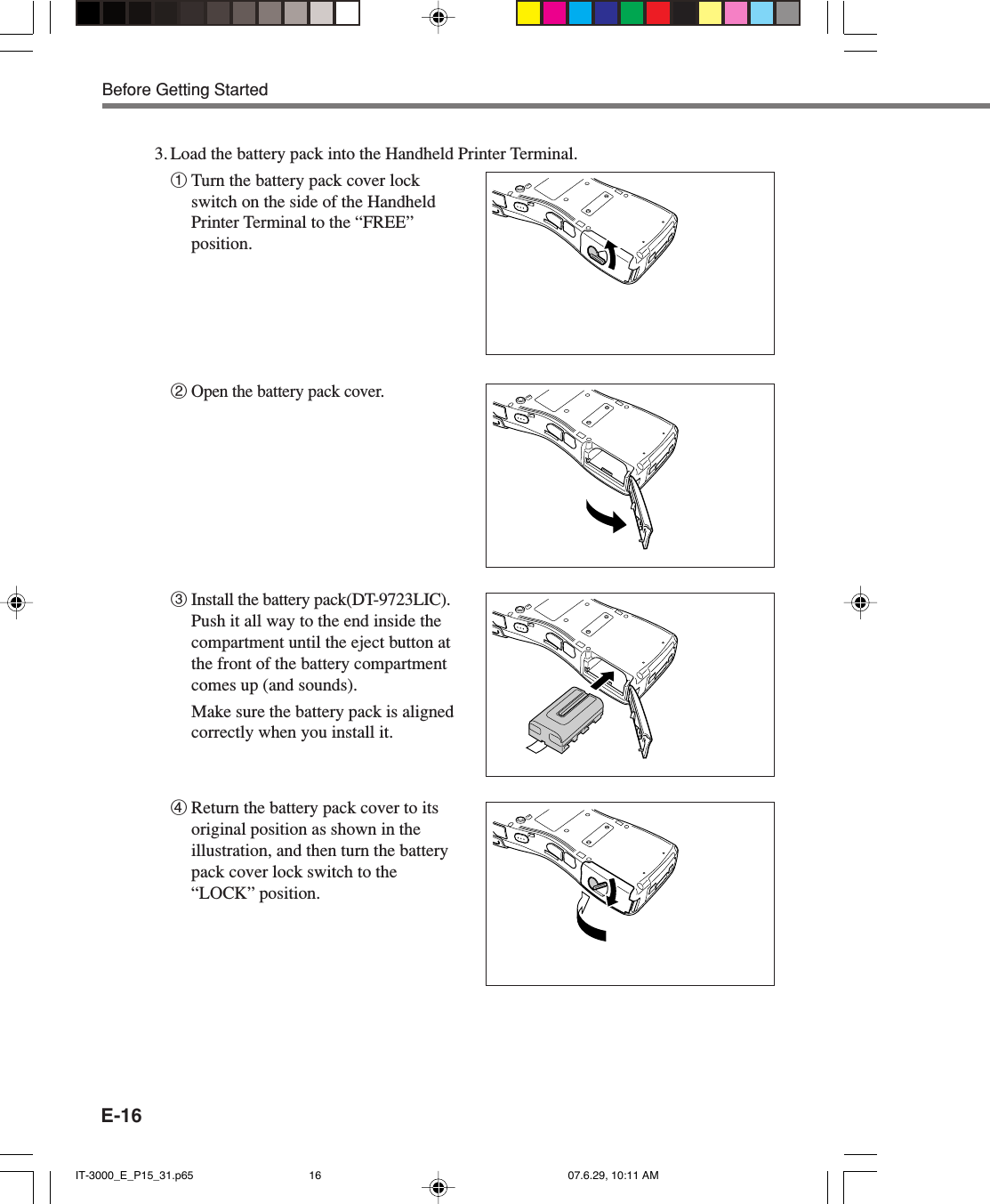 Before Getting Started

3. Load the battery pack into the Handheld Printer Terminal.

① Turn the battery pack cover lock switch on the side of the Handheld Printer Terminal to the “FREE” position.

② Open the battery pack cover.

③ Install the battery pack(DT-9723LIC). Push it all way to the end inside the compartment until the eject button at the front of the battery compartment comes up (and sounds).

Make sure the battery pack is aligned correctly when you install it.

④ Return the battery pack cover to its original position as shown in the illustration, and then turn the battery pack cover lock switch to the “LOCK” position.

E-16

IT-3000_E_P15_31.p65 16 07.6.29, 10:11 AM