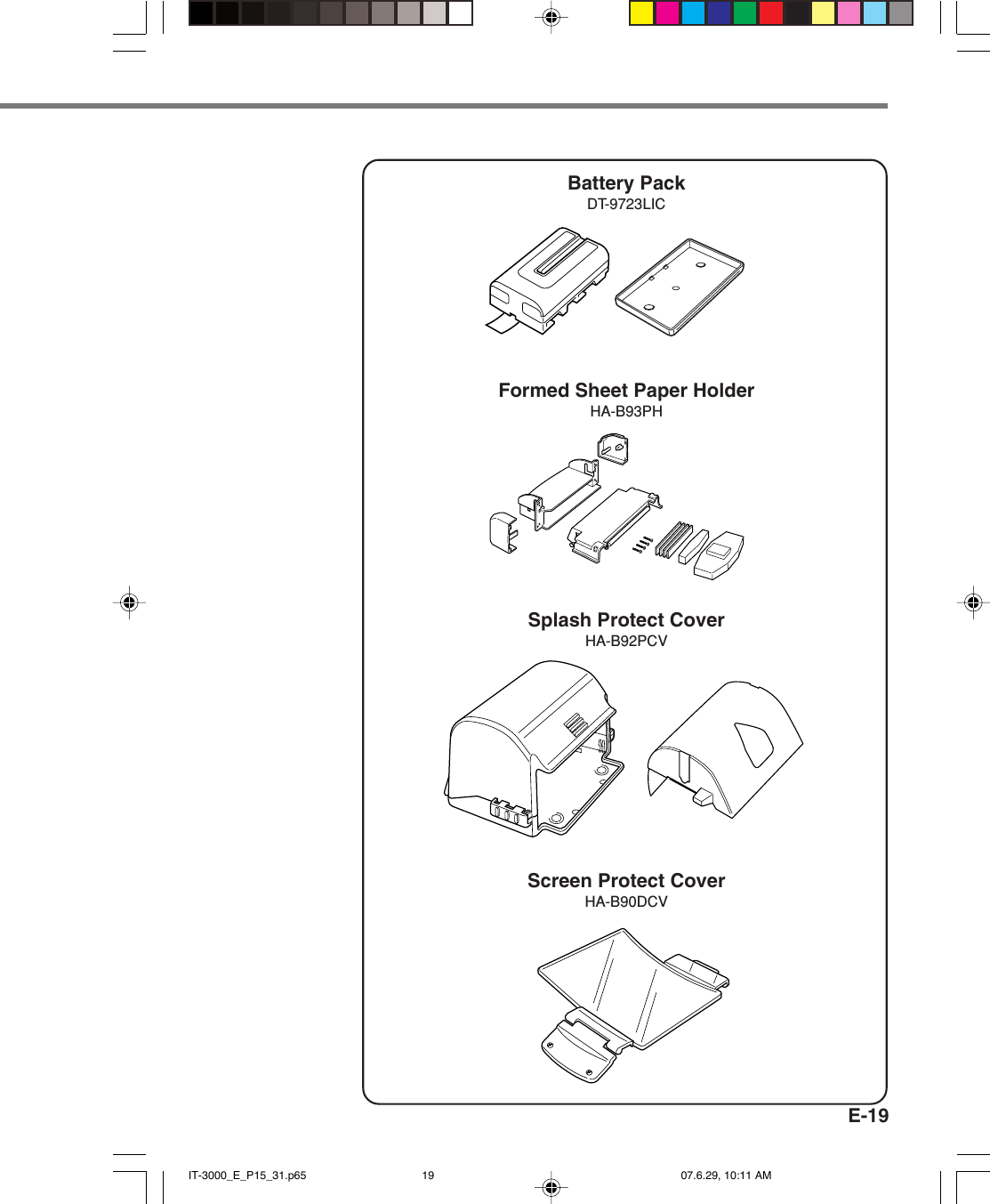 Battery Pack
DT-9723LIC

Formed Sheet Paper Holder
HA-B93PH

Splash Protect Cover
HA-B92PCV

Screen Protect Cover
HA-B90DCV

E-19

IT-3000_E_P15_31.p65 19 07.6.29, 10:11 AM