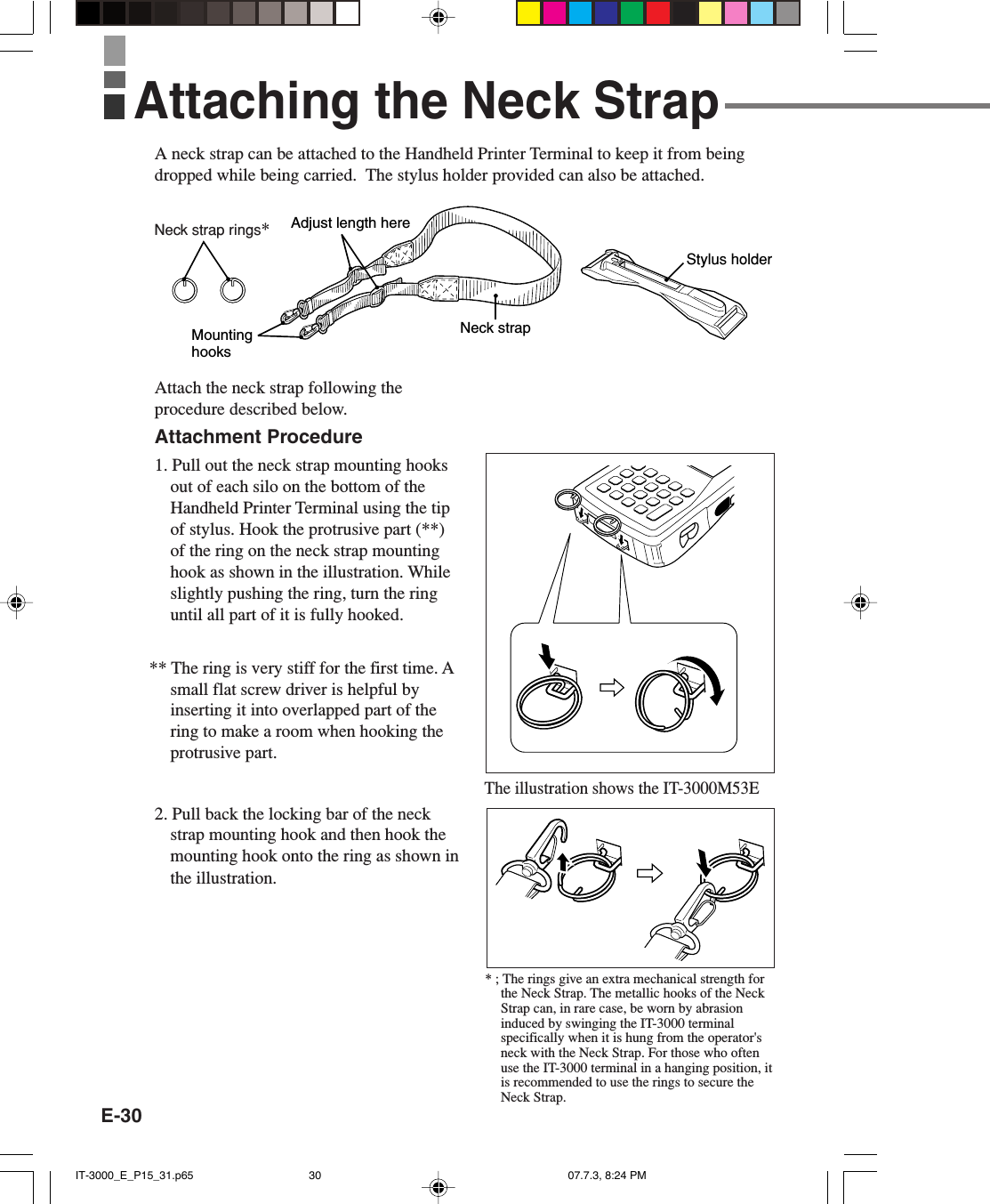 Attaching the Neck Strap

A neck strap can be attached to the Handheld Printer Terminal to keep it from being dropped while being carried. The stylus holder provided can also be attached.

Neck strap rings*

Adjust length here

Stylus holder

Mounting hooks

Neck strap

Attach the neck strap following the procedure described below.

Attachment Procedure

1. Pull out the neck strap mounting hooks out of each silo on the bottom of the Handheld Printer Terminal using the tip of stylus. Hook the protrusive part (**) of the ring on the neck strap mounting hook as shown in the illustration. While slightly pushing the ring, turn the ring until all part of it is fully hooked.

** The ring is very stiff for the first time. A small flat screw driver is helpful by inserting it into overlapped part of the ring to make a room when hooking the protrusive part.

The illustration shows the IT-3000M53E

2. Pull back the locking bar of the neck strap mounting hook and then hook the mounting hook onto the ring as shown in the illustration.

* ; The rings give an extra mechanical strength for the Neck Strap. The metallic hooks of the Neck Strap can, in rare case, be worn by abrasion induced by swinging the IT-3000 terminal specifically when it is hung from the operator's neck with the Neck Strap. For those who often use the IT-3000 terminal in a hanging position, it is recommended to use the rings to secure the Neck Strap.

E-30

IT-3000_E_P15_31.p65 30 07.7.3, 8:24 PM