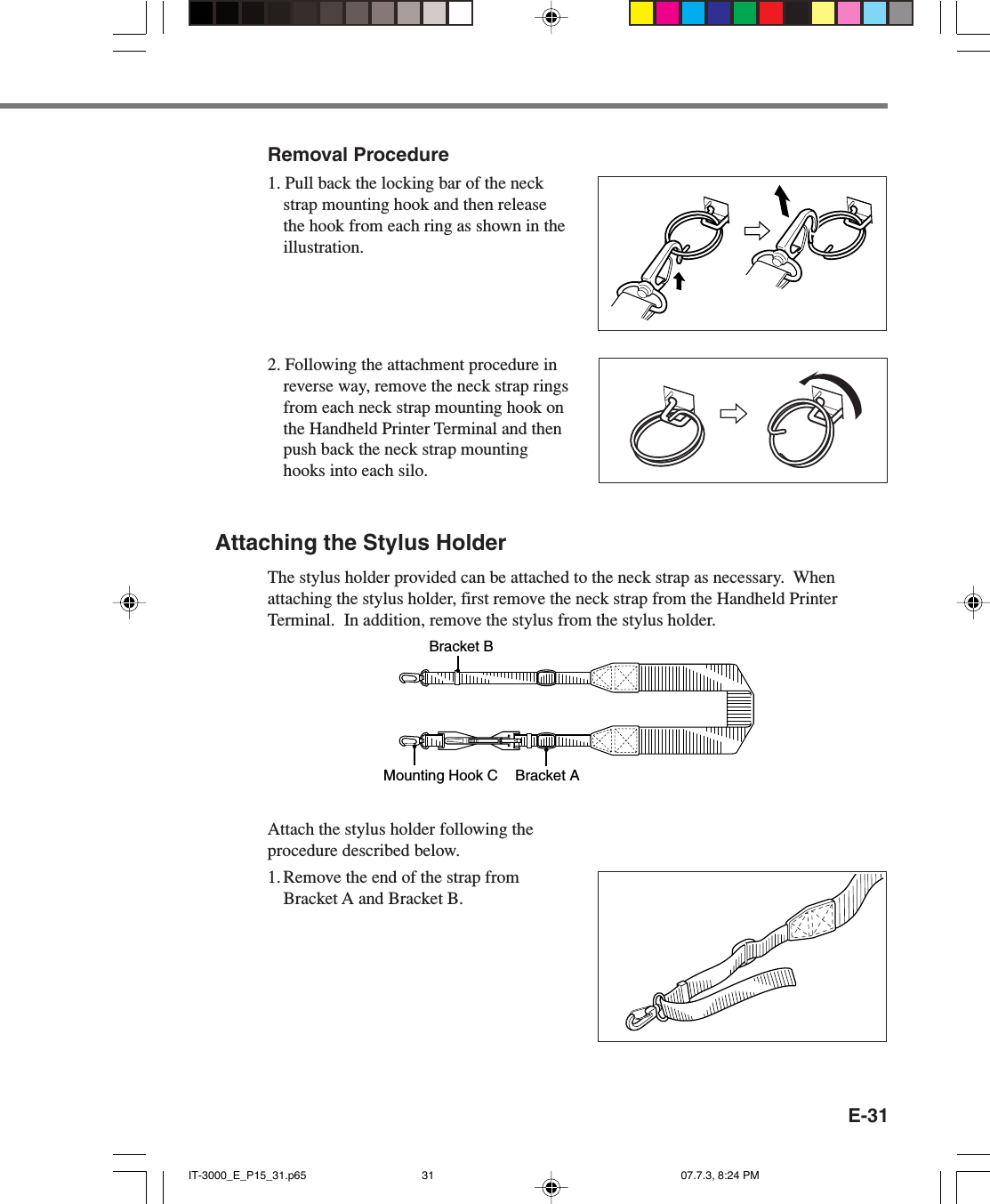 Removal Procedure

1. Pull back the locking bar of the neck strap mounting hook and then release the hook from each ring as shown in the illustration.

2. Following the attachment procedure in reverse way, remove the neck strap rings from each neck strap mounting hook on the Handheld Printer Terminal and then push back the neck strap mounting hooks into each silo.

Attaching the Stylus Holder

The stylus holder provided can be attached to the neck strap as necessary. When attaching the stylus holder, first remove the neck strap from the Handheld Printer Terminal. In addition, remove the stylus from the stylus holder.

Bracket B

Mounting Hook C

Bracket A

Attach the stylus holder following the procedure described below.

1. Remove the end of the strap from Bracket A and Bracket B.

E-31

IT-3000_E_P15_31.p65 31 07.7.3, 8:24 PM