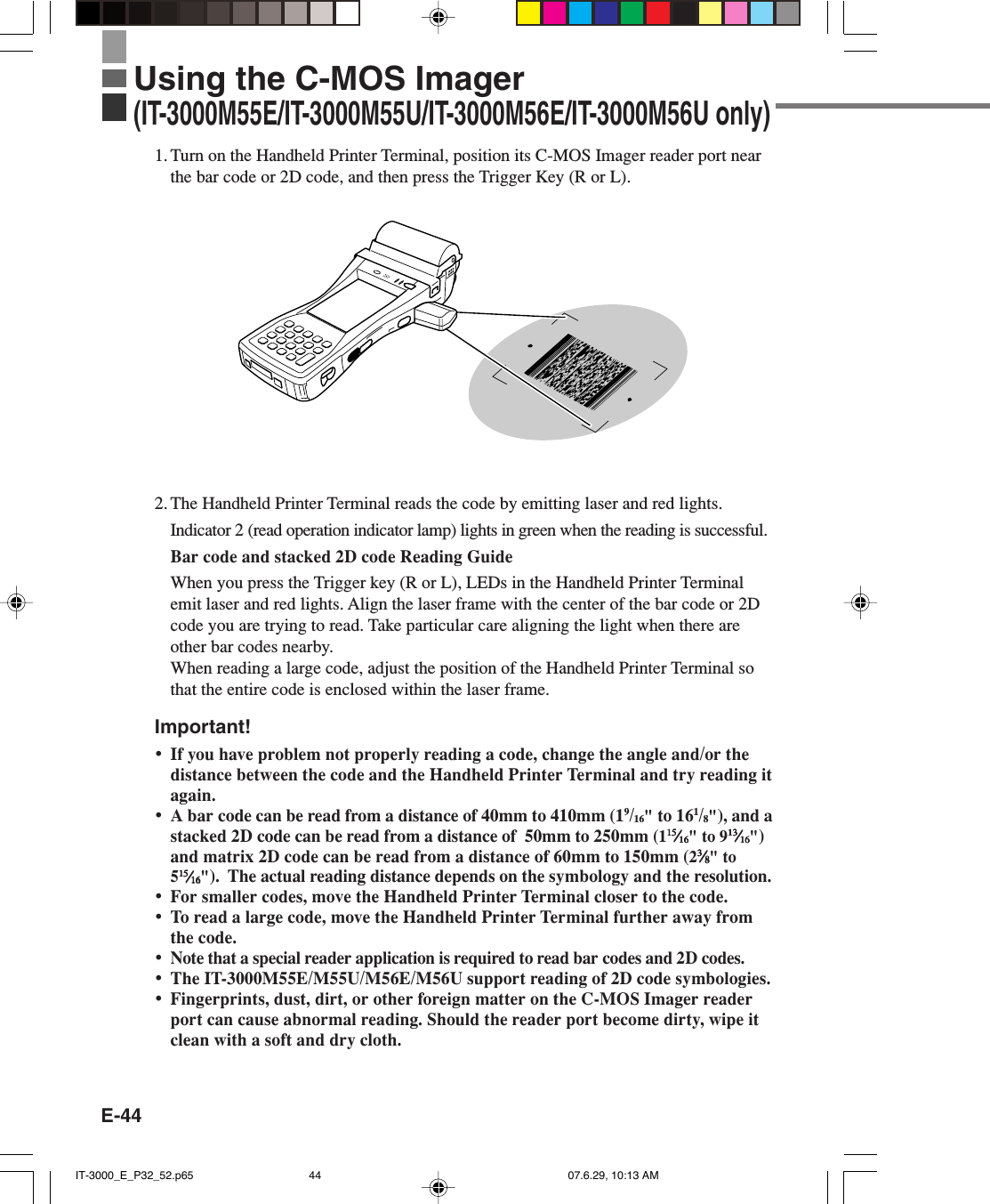 Using the C-MOS Imager
(IT-3000M55E/IT-3000M55U/IT-3000M56E/IT-3000M56U only)

1. Turn on the Handheld Printer Terminal, position its C-MOS Imager reader port near the bar code or 2D code, and then press the Trigger Key (R or L).

2. The Handheld Printer Terminal reads the code by emitting laser and red lights.

Indicator 2 (read operation indicator lamp) lights in green when the reading is successful.

Bar code and stacked 2D code Reading Guide

When you press the Trigger key (R or L), LEDs in the Handheld Printer Terminal emit laser and red lights. Align the laser frame with the center of the bar code or 2D code you are trying to read. Take particular care aligning the light when there are other bar codes nearby.
When reading a large code, adjust the position of the Handheld Printer Terminal so that the entire code is enclosed within the laser frame.

Important!

• If you have problem not properly reading a code, change the angle and/or the distance between the code and the Handheld Printer Terminal and try reading it again.
• A bar code can be read from a distance of 40mm to 410mm ($1\frac{9}{16}$" to $16\frac{1}{8}$"), and a stacked 2D code can be read from a distance of 50mm to 250mm ($1\frac{15}{16}$" to $9\frac{13}{16}$") and matrix 2D code can be read from a distance of 60mm to 150mm ($2\frac{3}{8}$" to $5\frac{15}{16}$"). The actual reading distance depends on the symbology and the resolution.
• For smaller codes, move the Handheld Printer Terminal closer to the code.
• To read a large code, move the Handheld Printer Terminal further away from the code.
• Note that a special reader application is required to read bar codes and 2D codes.
• The IT-3000M55E/M55U/M56E/M56U support reading of 2D code symbologies.
• Fingerprints, dust, dirt, or other foreign matter on the C-MOS Imager reader port can cause abnormal reading. Should the reader port become dirty, wipe it clean with a soft and dry cloth.

E-44

IT-3000_E_P32_52.p65 44 07.6.29, 10:13 AM