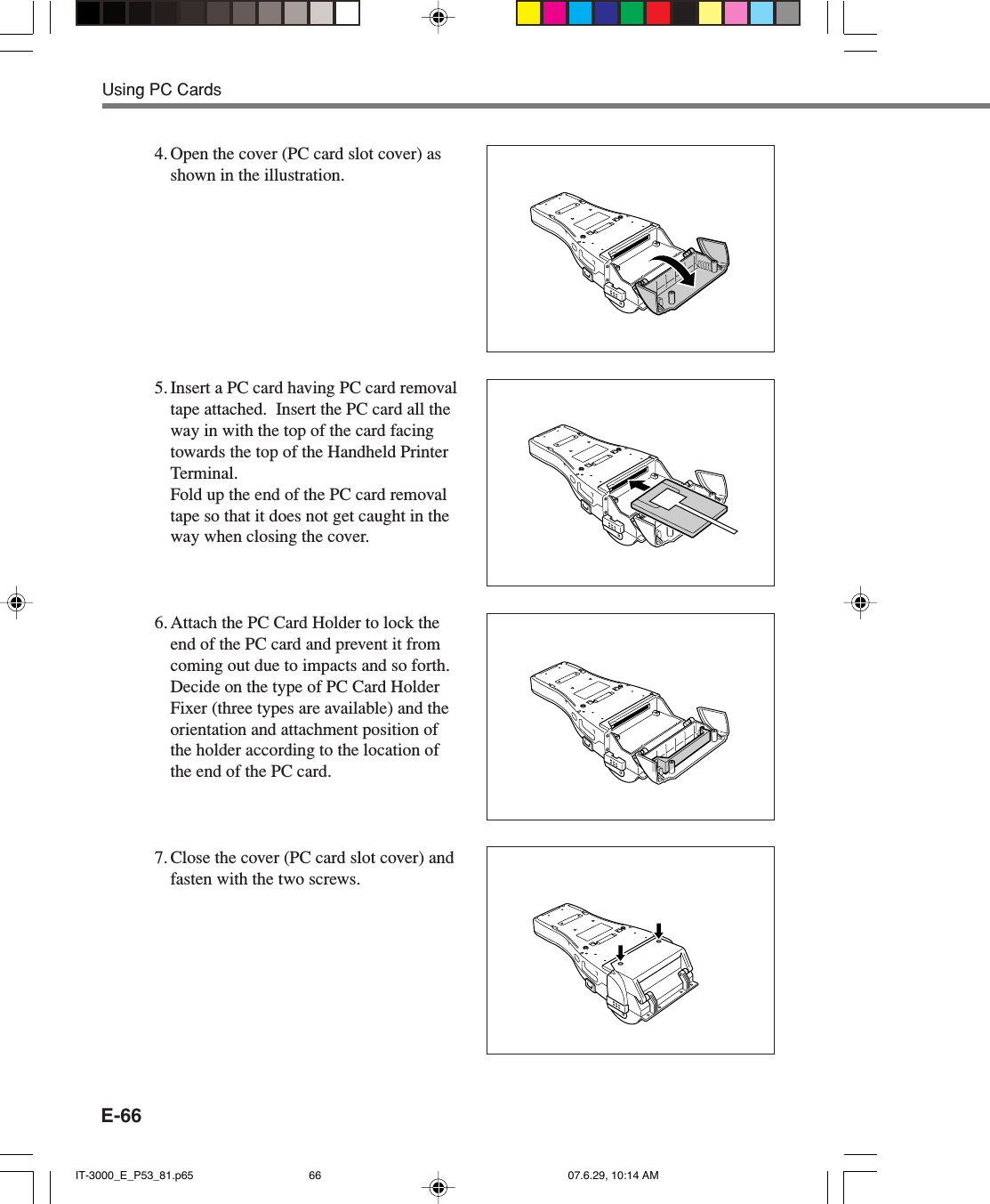 Using PC Cards

4. Open the cover (PC card slot cover) as shown in the illustration.

5. Insert a PC card having PC card removal tape attached. Insert the PC card all the way in with the top of the card facing towards the top of the Handheld Printer Terminal.
Fold up the end of the PC card removal tape so that it does not get caught in the way when closing the cover.

6. Attach the PC Card Holder to lock the end of the PC card and prevent it from coming out due to impacts and so forth. Decide on the type of PC Card Holder Fixer (three types are available) and the orientation and attachment position of the holder according to the location of the end of the PC card.

7. Close the cover (PC card slot cover) and fasten with the two screws.

E-66

IT-3000_E_P53_81.p65 66 07.6.29, 10:14 AM