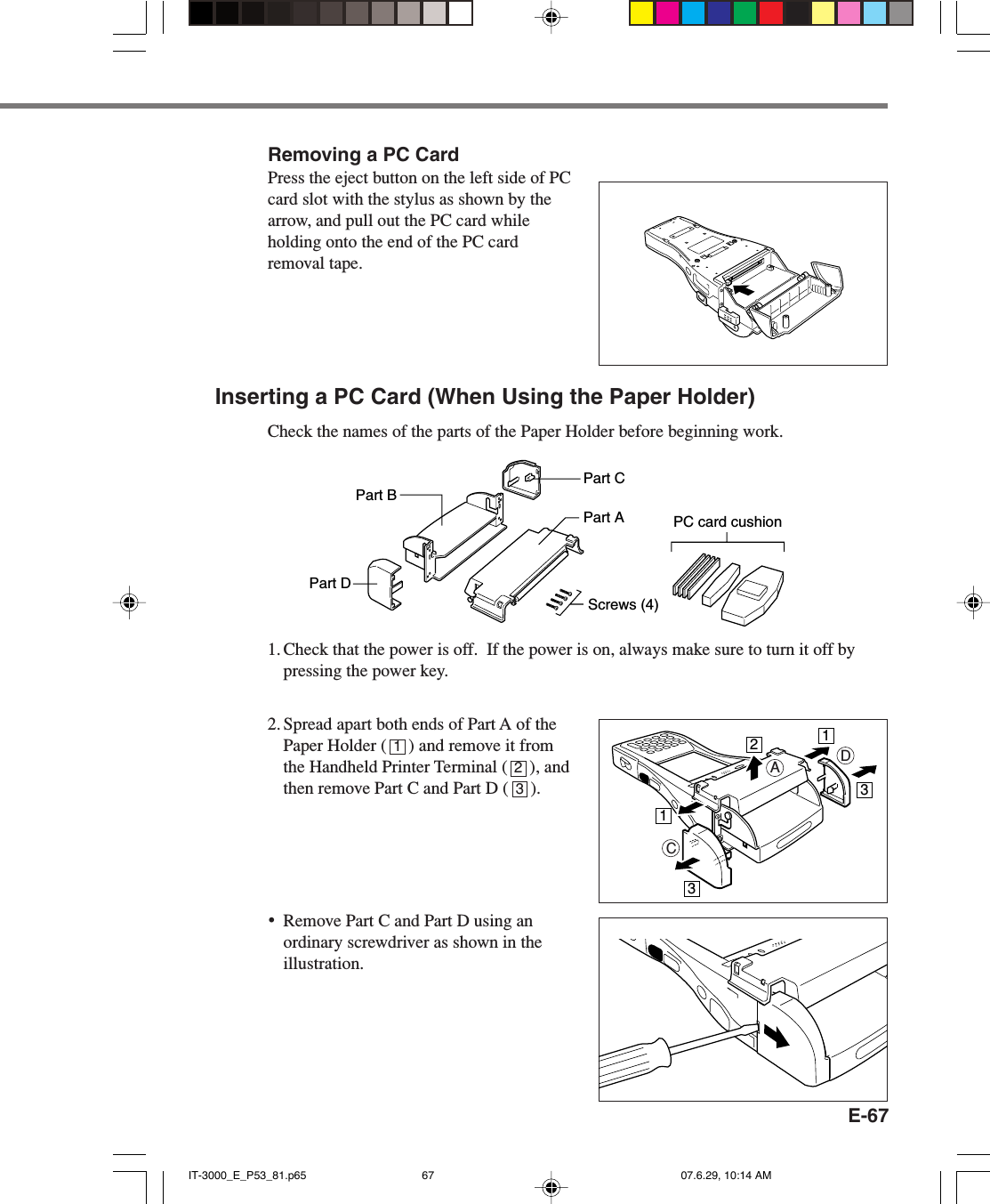 Removing a PC Card

Press the eject button on the left side of PC card slot with the stylus as shown by the arrow, and pull out the PC card while holding onto the end of the PC card removal tape.

Inserting a PC Card (When Using the Paper Holder)

Check the names of the parts of the Paper Holder before beginning work.

Part B

Part C

Part A

PC card cushion

Part D

Screws (4)

1. Check that the power is off. If the power is on, always make sure to turn it off by pressing the power key.

2. Spread apart both ends of Part A of the Paper Holder ( 1 ) and remove it from the Handheld Printer Terminal ( 2 ), and then remove Part C and Part D ( 3 ).

2

1

A

D

3

1

C

3

• Remove Part C and Part D using an ordinary screwdriver as shown in the illustration.

E-67

IT-3000_E_P53_81.p65 67 07.6.29, 10:14 AM