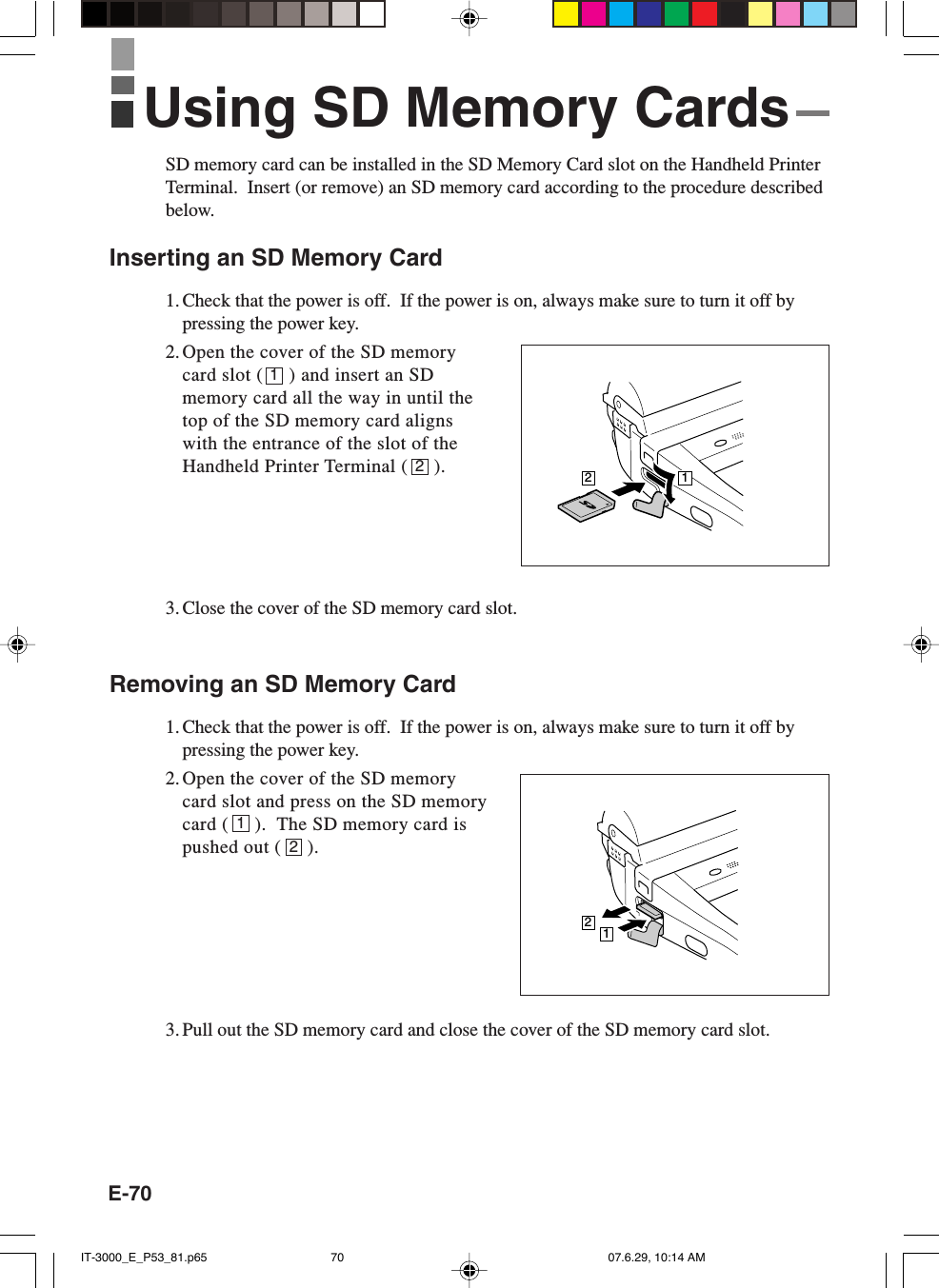 Using SD Memory Cards

SD memory card can be installed in the SD Memory Card slot on the Handheld Printer Terminal. Insert (or remove) an SD memory card according to the procedure described below.

Inserting an SD Memory Card

1. Check that the power is off. If the power is on, always make sure to turn it off by pressing the power key.

2. Open the cover of the SD memory card slot ( 1 ) and insert an SD memory card all the way in until the top of the SD memory card aligns with the entrance of the slot of the Handheld Printer Terminal ( 2 ).

2 1

3. Close the cover of the SD memory card slot.

Removing an SD Memory Card

1. Check that the power is off. If the power is on, always make sure to turn it off by pressing the power key.

2. Open the cover of the SD memory card slot and press on the SD memory card ( 1 ). The SD memory card is pushed out ( 2 ).

2 1

3. Pull out the SD memory card and close the cover of the SD memory card slot.

E-70

IT-3000_E_P53_81.p65 70 07.6.29, 10:14 AM