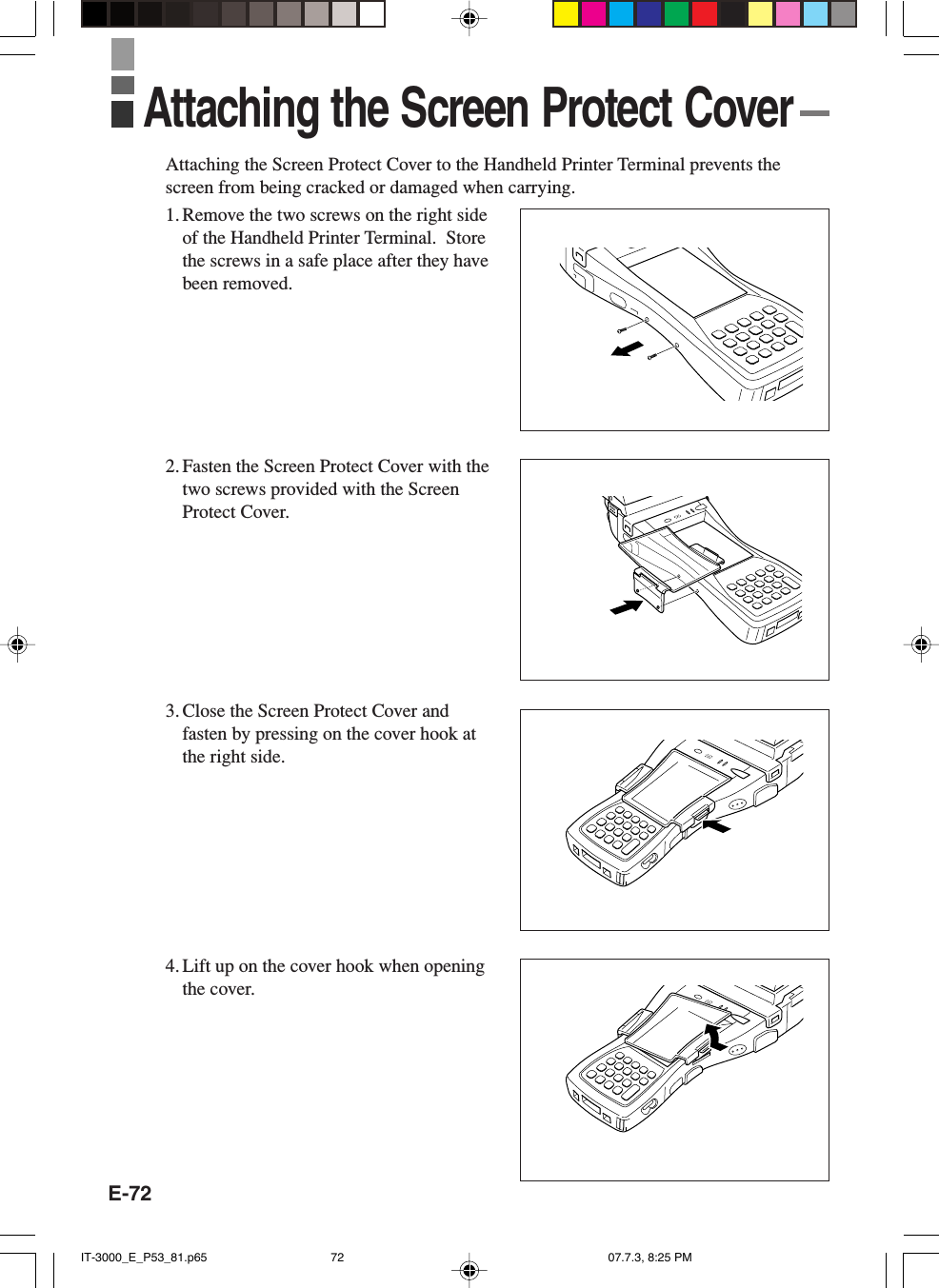 Attaching the Screen Protect Cover

Attaching the Screen Protect Cover to the Handheld Printer Terminal prevents the screen from being cracked or damaged when carrying.

1. Remove the two screws on the right side of the Handheld Printer Terminal. Store the screws in a safe place after they have been removed.

2. Fasten the Screen Protect Cover with the two screws provided with the Screen Protect Cover.

3. Close the Screen Protect Cover and fasten by pressing on the cover hook at the right side.

4. Lift up on the cover hook when opening the cover.

E-72

IT-3000_E_P53_81.p65 72 07.7.3, 8:25 PM