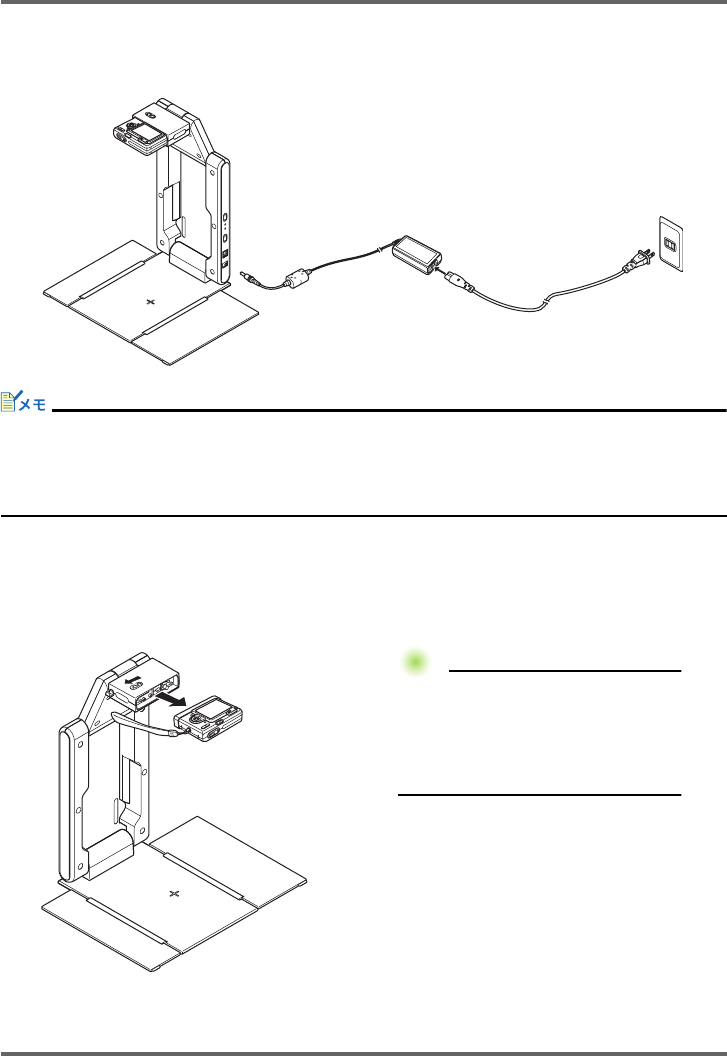 メモ