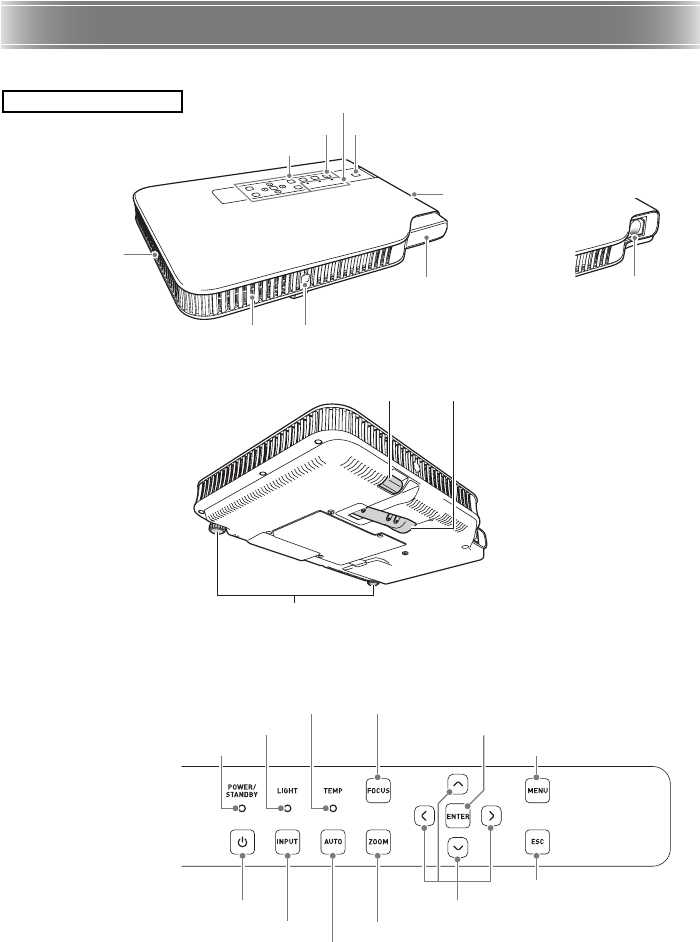 POWER/ STANDBY

LIGHT

TEMP

FOCUS

MENU

ENTER

INPUT

AUTO

ZOOM

ESC