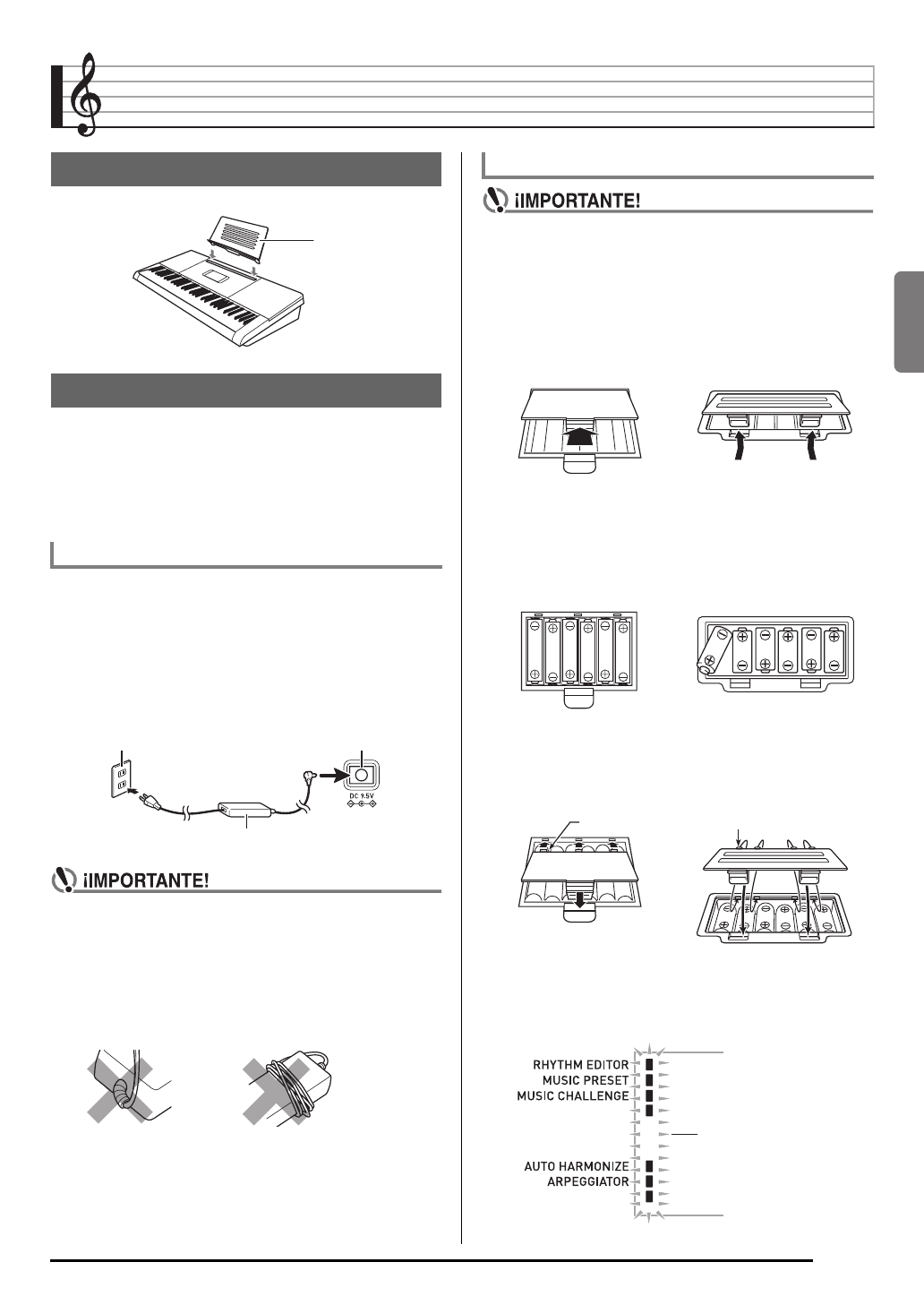 ¡IMPORTANTE!

DC 9.5V

¡IMPORTANTE!

RHYTHM EDITOR
MUSIC PRESET
MUSIC CHALLENGE

AUTO HARMONIZE
ARPEGGIATOR