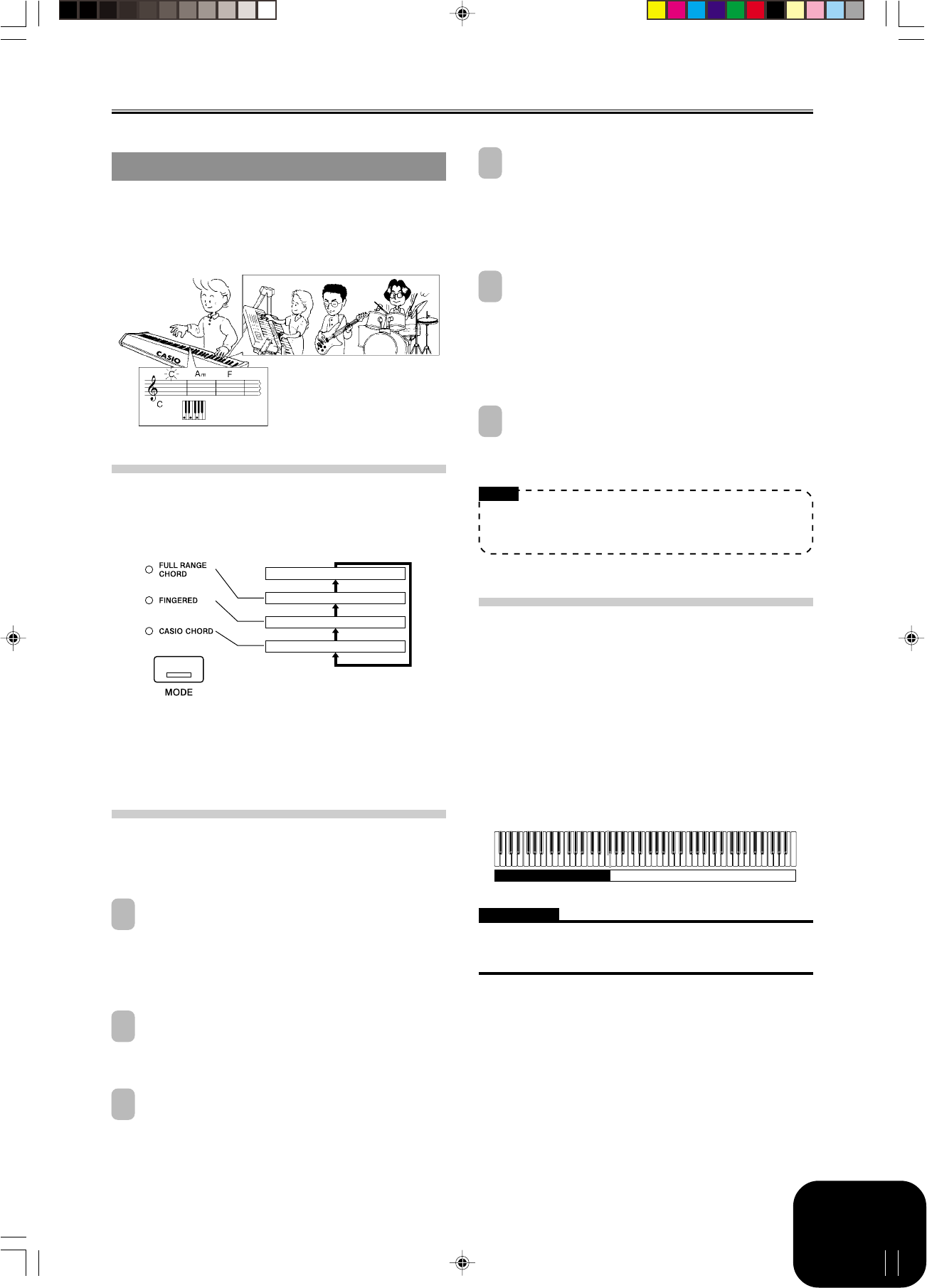 CASIO

C

Am

F

C

FULL RANGE CHORD

FINGERED

CASIO CHORD

MODE