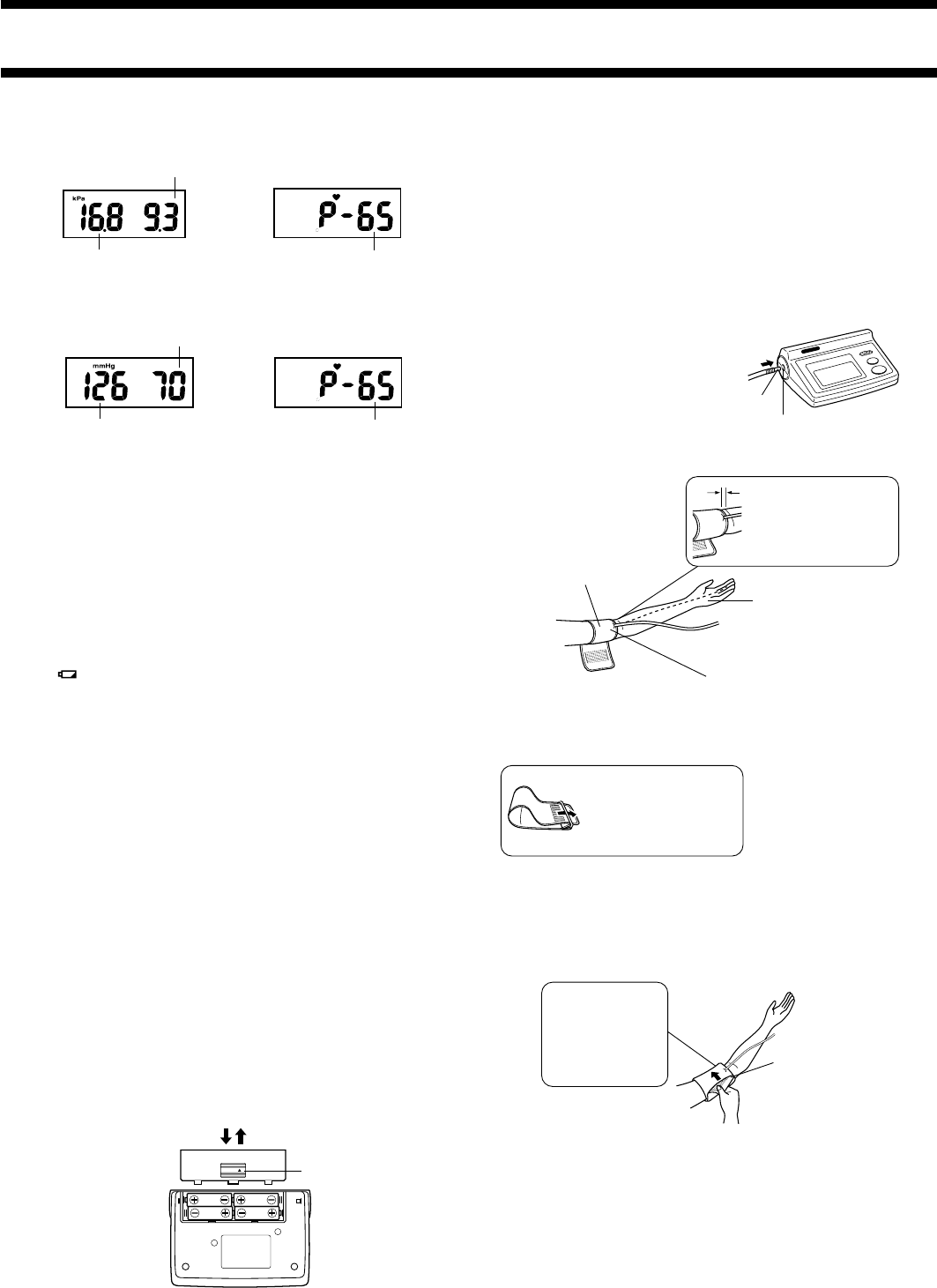 kPa
16.8 9.3

P-65

mmHg
126 70

P-65