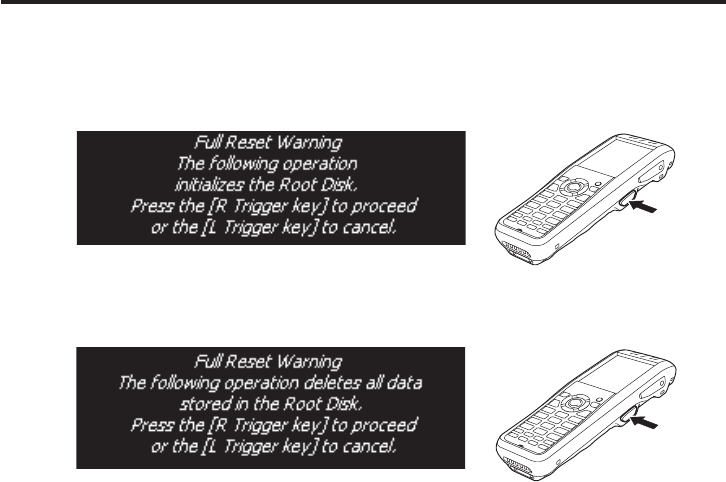 Full Reset Warning
The following operation initializes the Root Disk.
Press the [R Trigger key] to proceed or the [L Trigger key] to cancel.

Full Reset Warning
The following operation deletes all data stored in the Root Disk.
Press the [R Trigger key] to proceed or the [L Trigger key] to cancel.