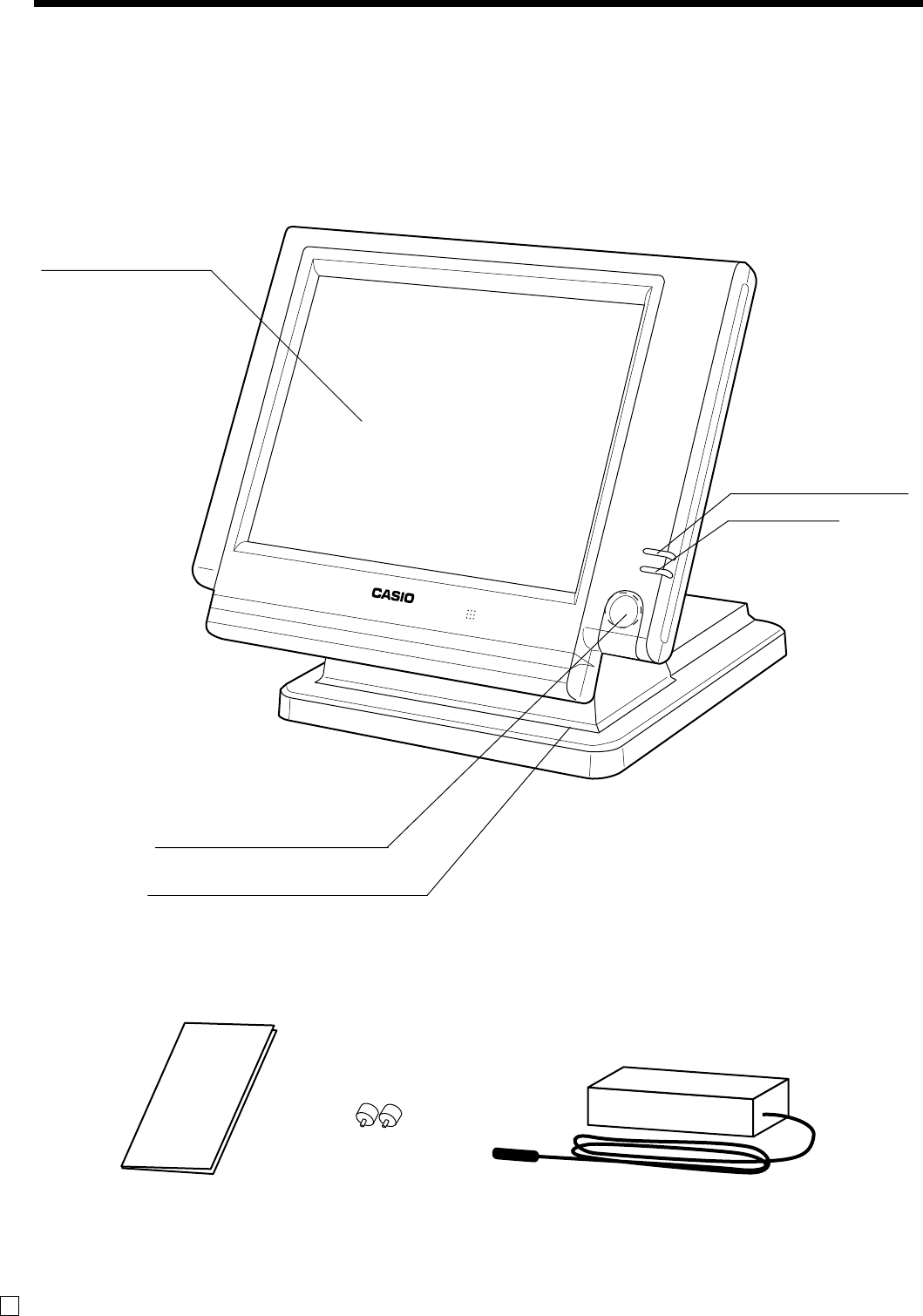 CASIO