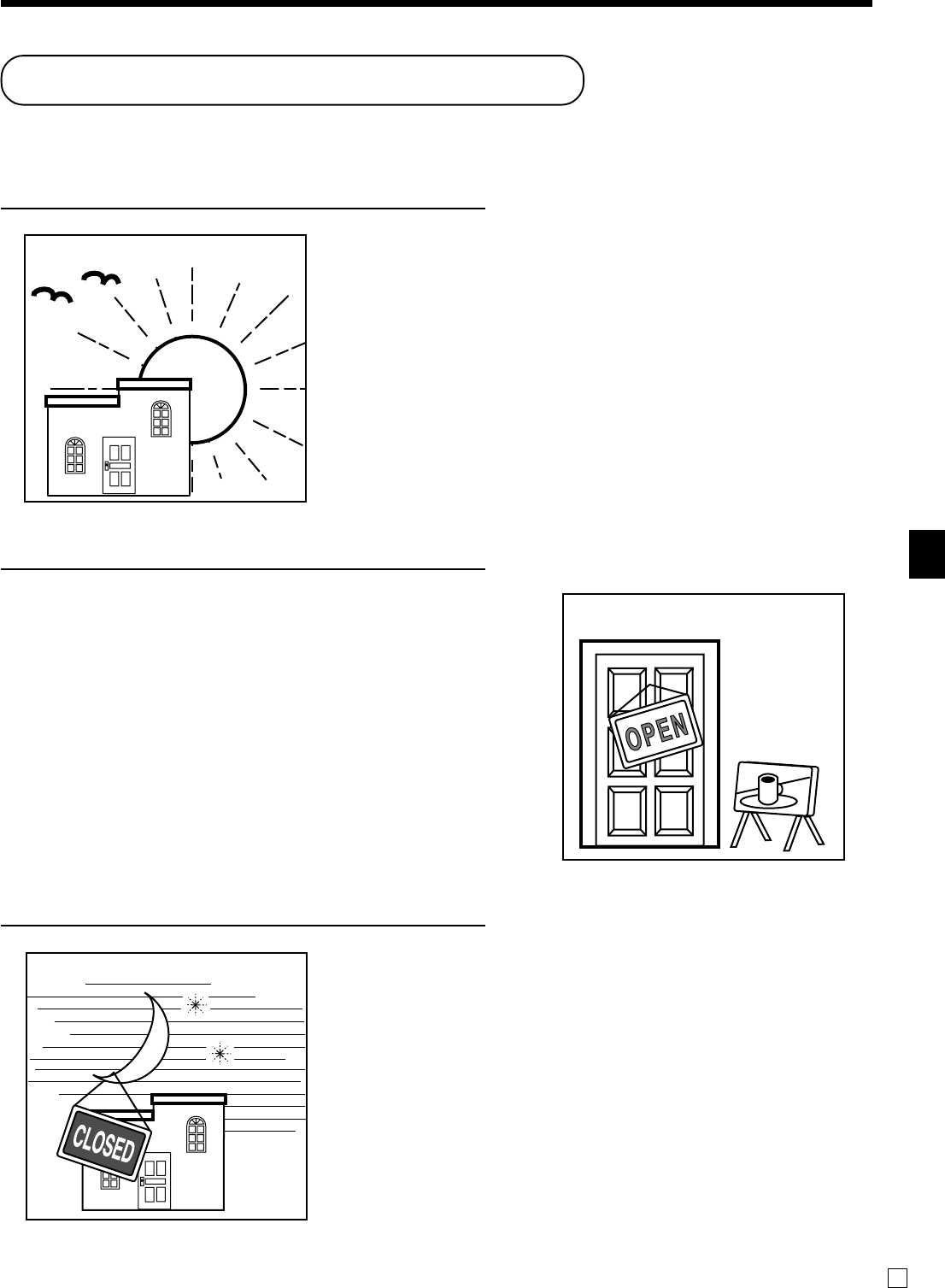 OPEN

CLOSED