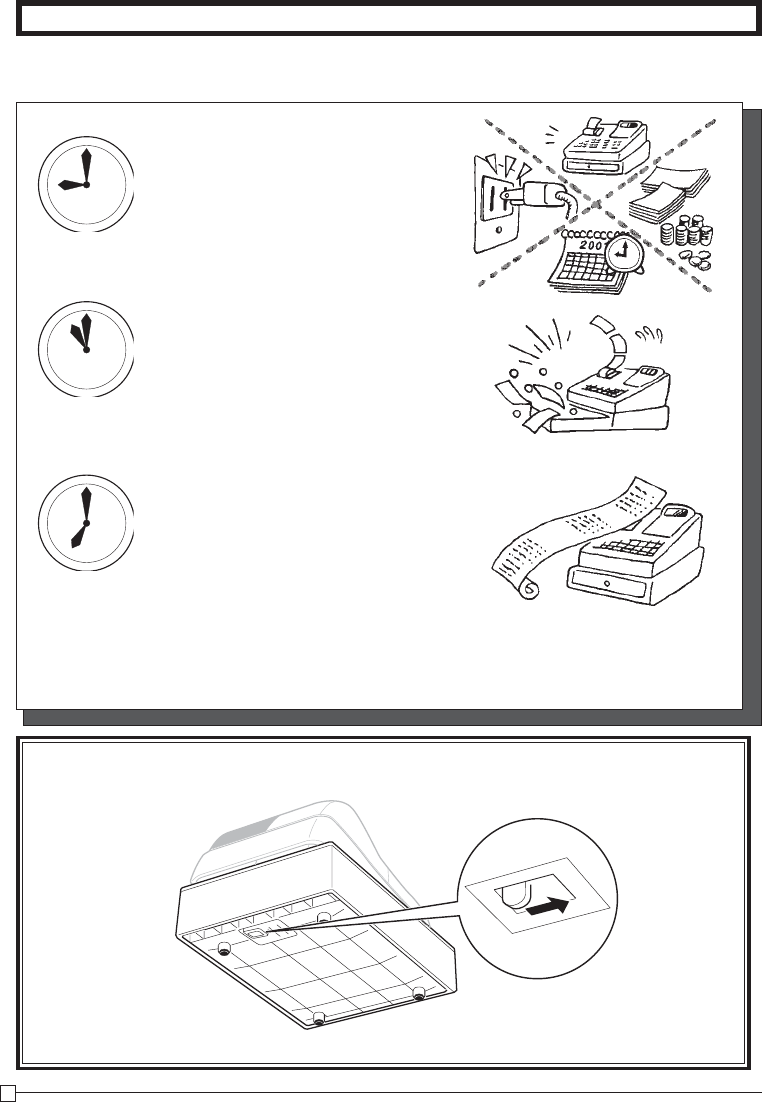 200