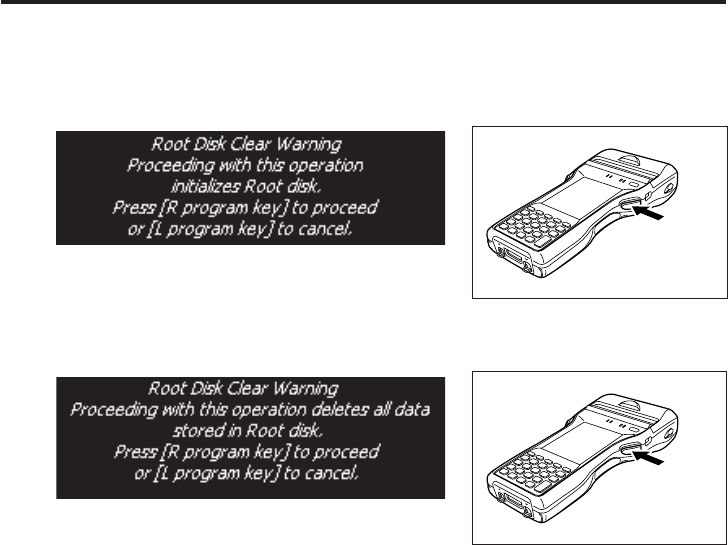 Root Disk Clear Warning
Proceeding with this operation initializes Root disk.
Press [R program key] to proceed or [L program key] to cancel.

Root Disk Clear Warning
Proceeding with this operation deletes all data stored in Root disk.
Press [R program key] to proceed or [L program key] to cancel.