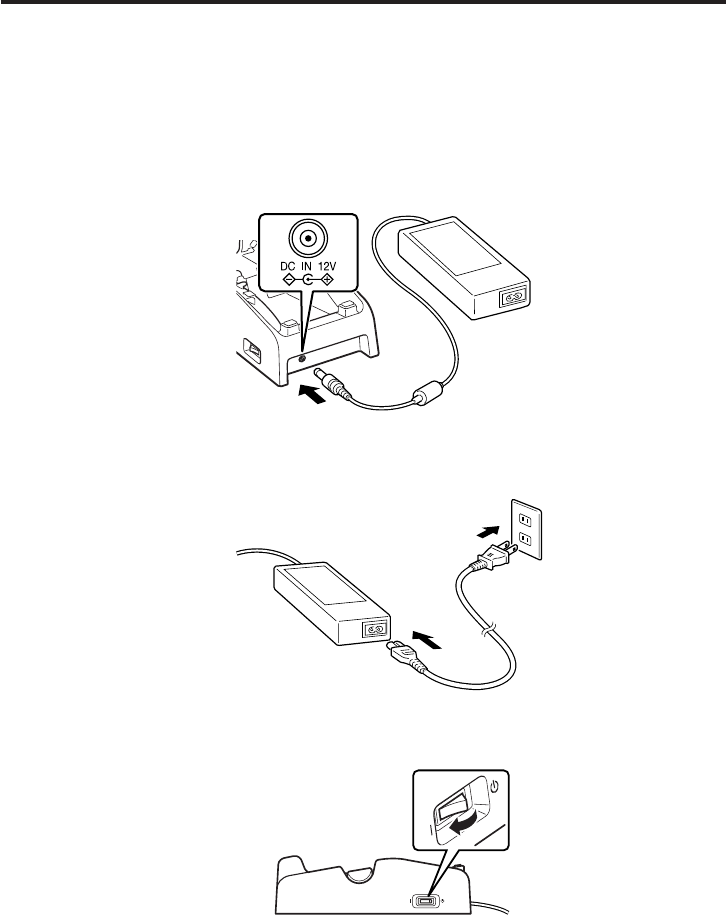 DC IN 12V