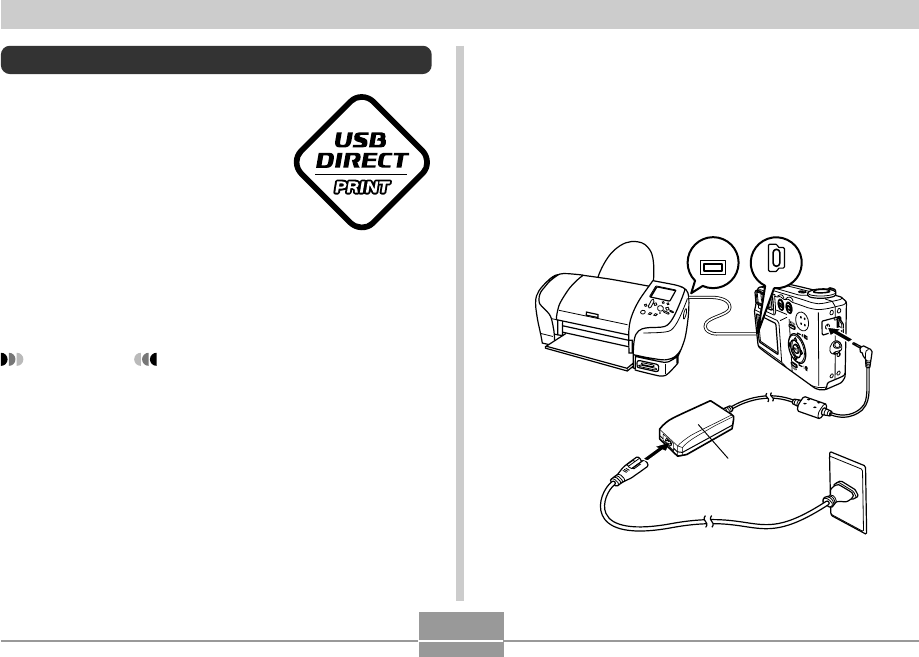 USB
DIRECT
PRINT