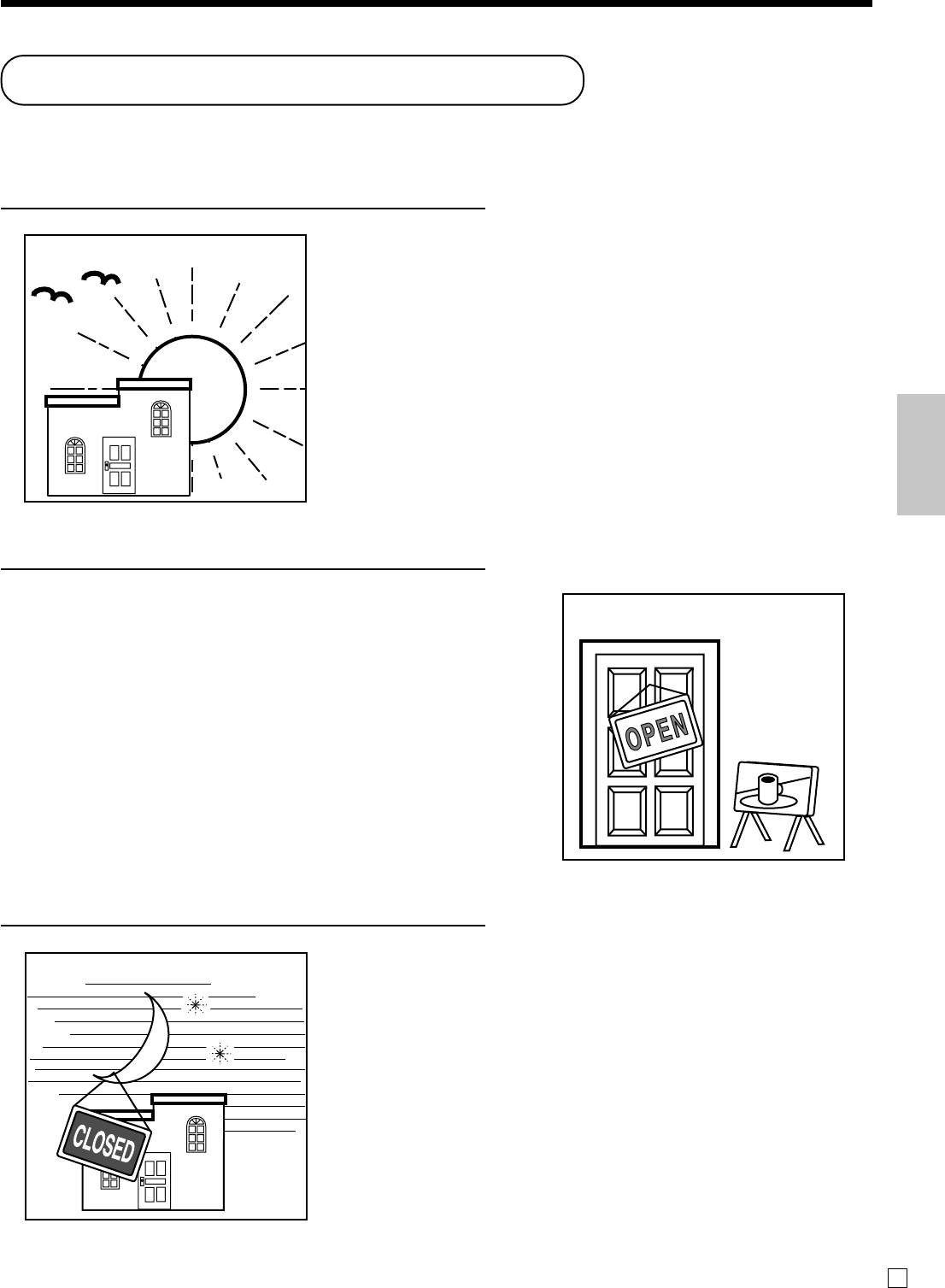 OPEN

CLOSED