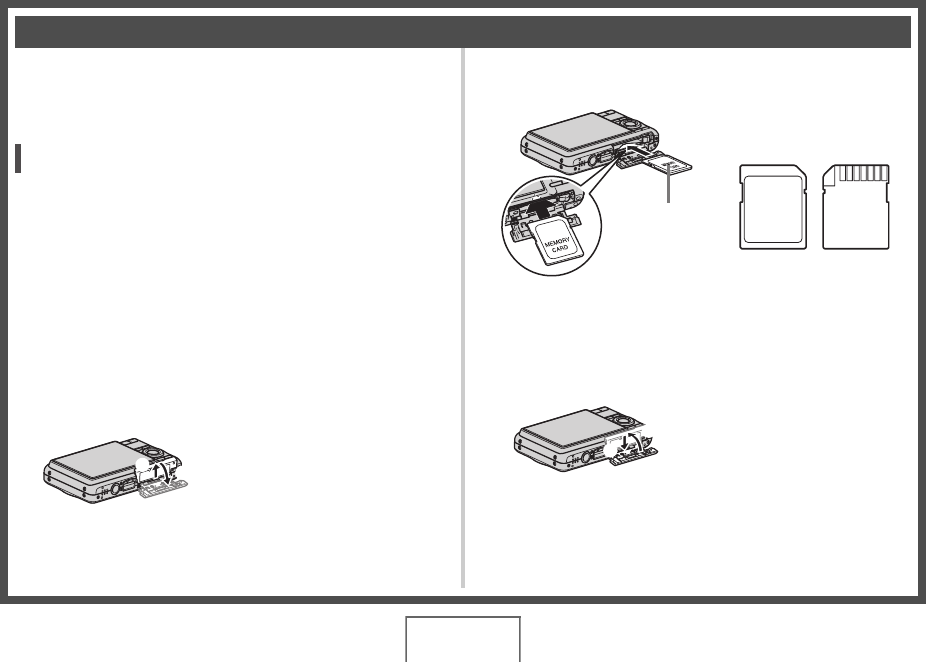 MEMORY CARD