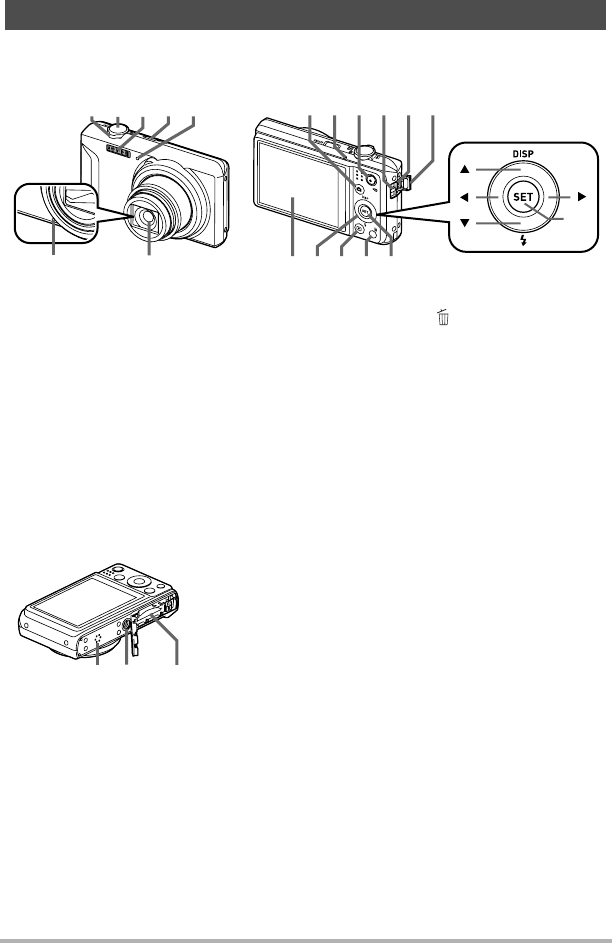 DISP

SET