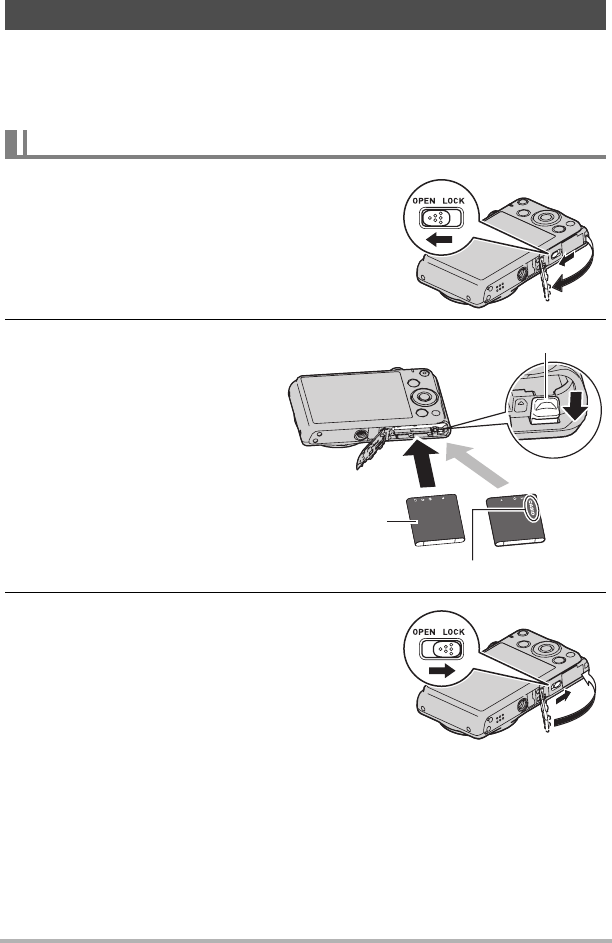 OPEN LOCK

OPEN LOCK